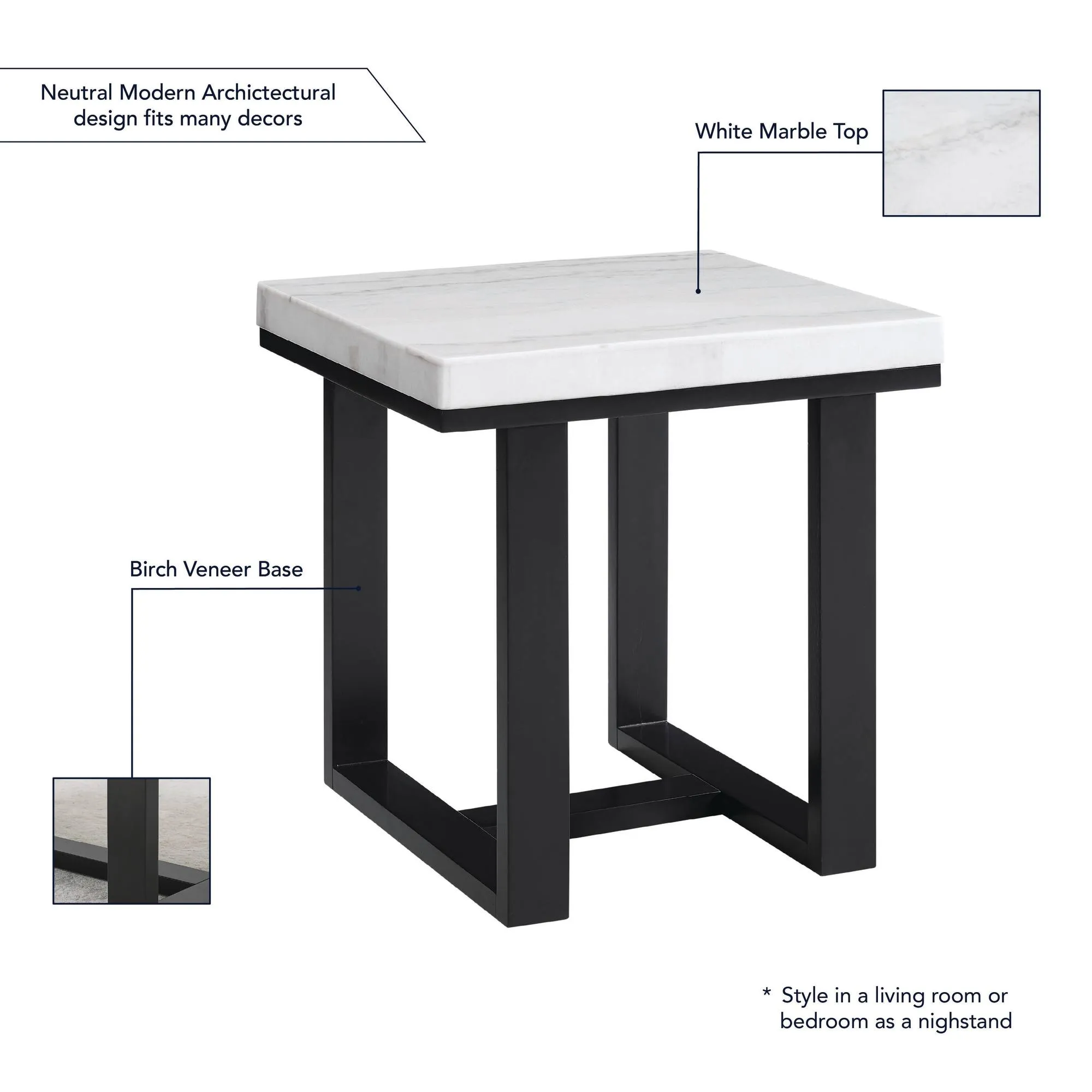 Neutral Modern Architectural design fits many decors

White Marble Top

Birch Veneer Base

* Style in a living room or bedroom as a nighstand