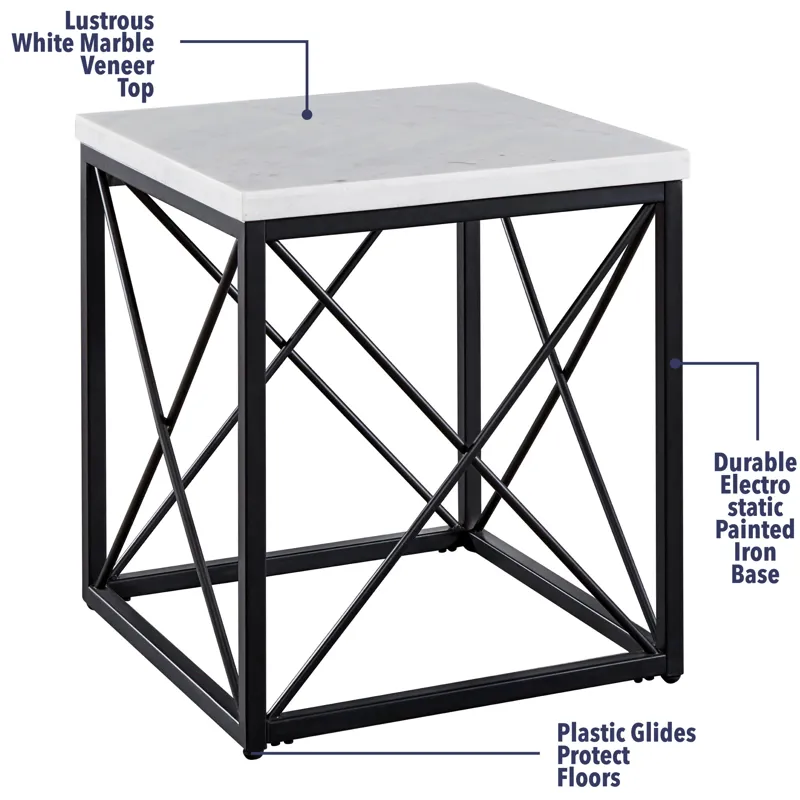 Lustrous White Marble Veneer Top

Durable Electro static Painted Iron Base

Plastic Glides Protect Floors