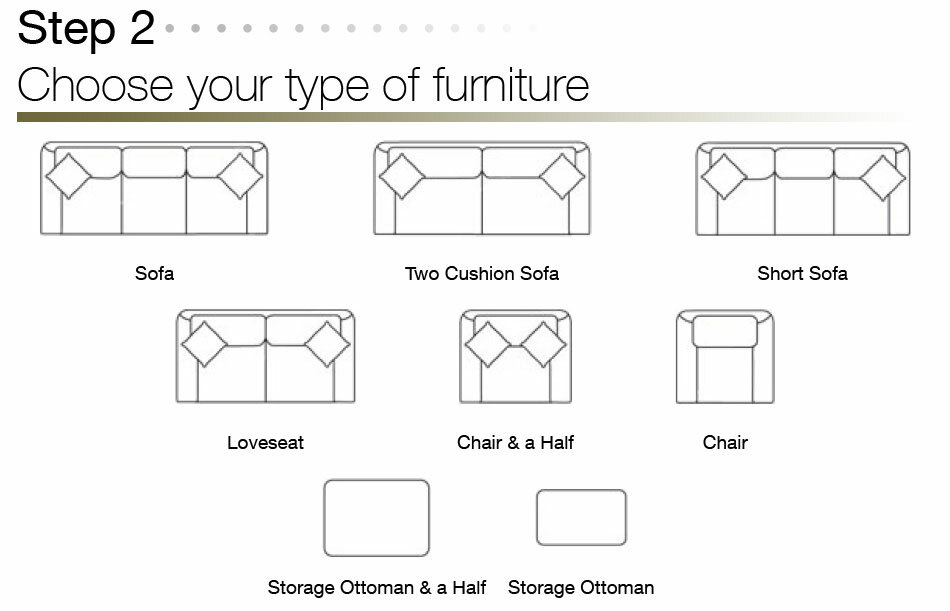 Step 2
Choose your type of furniture

Sofa

Two Cushion Sofa

Short Sofa

Loveseat

Chair & a Half

Chair

Storage Ottoman & a Half

Storage Ottoman