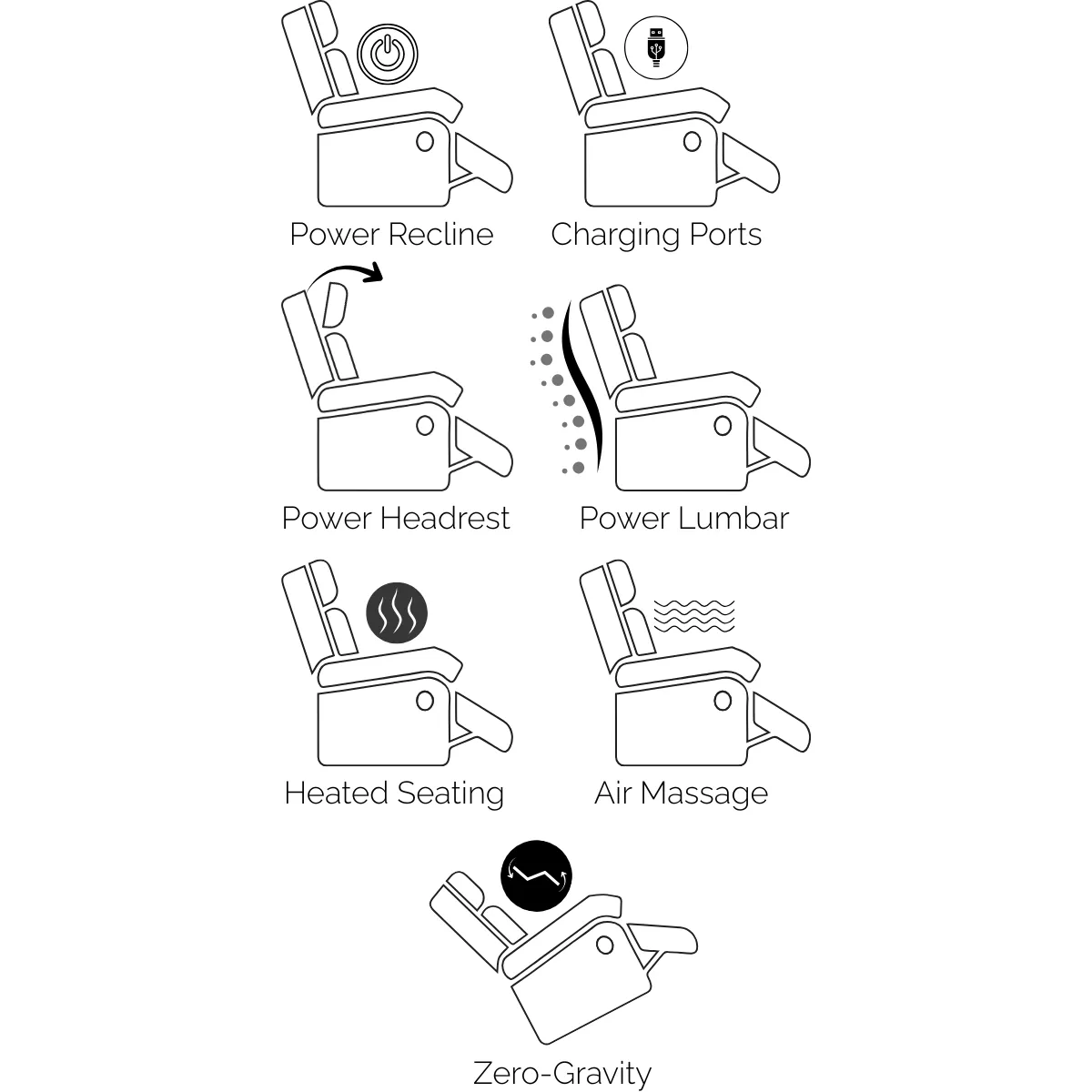 Power Recline

Charging Ports

Power Headrest

Power Lumbar

Heated Seating

Air Massage

Zero-Gravity