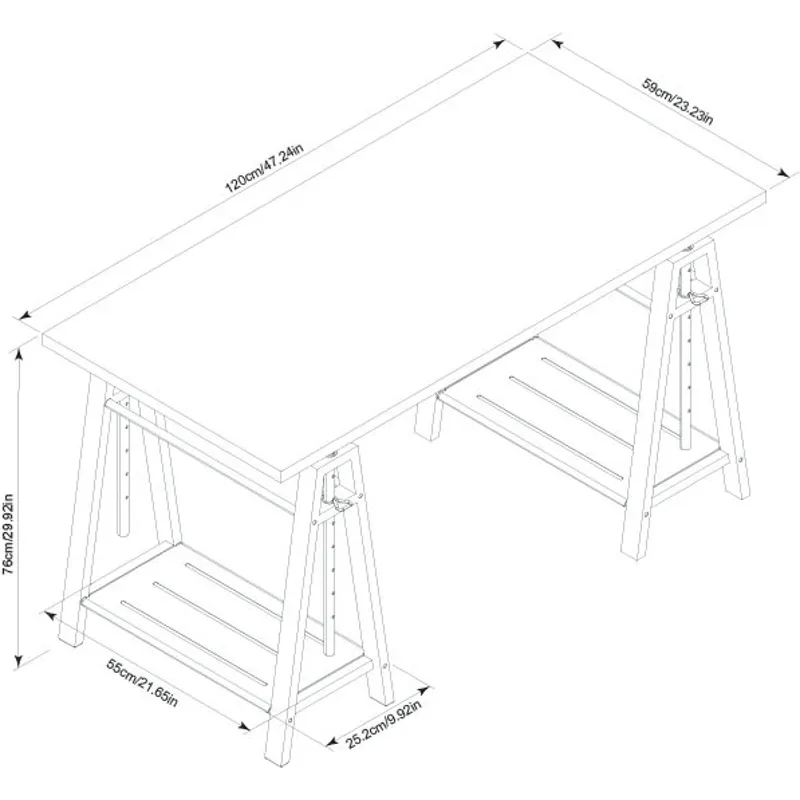 120cm/47.24in
59cm/23.23in
76cm/29.92in
55cm/21.65in
25.2cm/9.92in