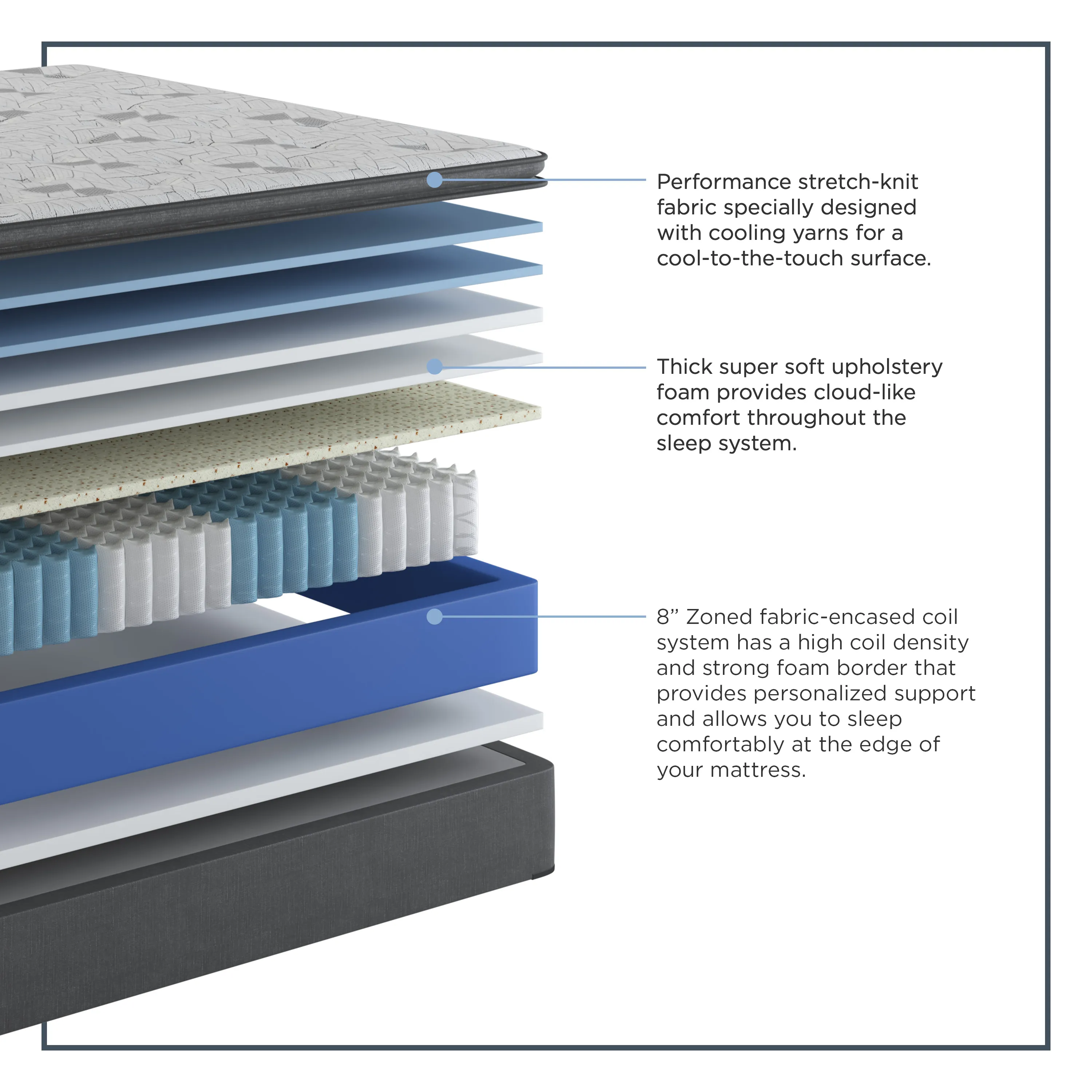 Performance stretch-knit fabric specially designed with cooling yarns for a cool-to-the-touch surface.

Thick super soft upholstery foam provides cloud-like comfort throughout the sleep system.

8” Zoned fabric-encased coil system has a high coil density and strong foam border that provides personalized support and allows you to sleep comfortably at the edge of your mattress.