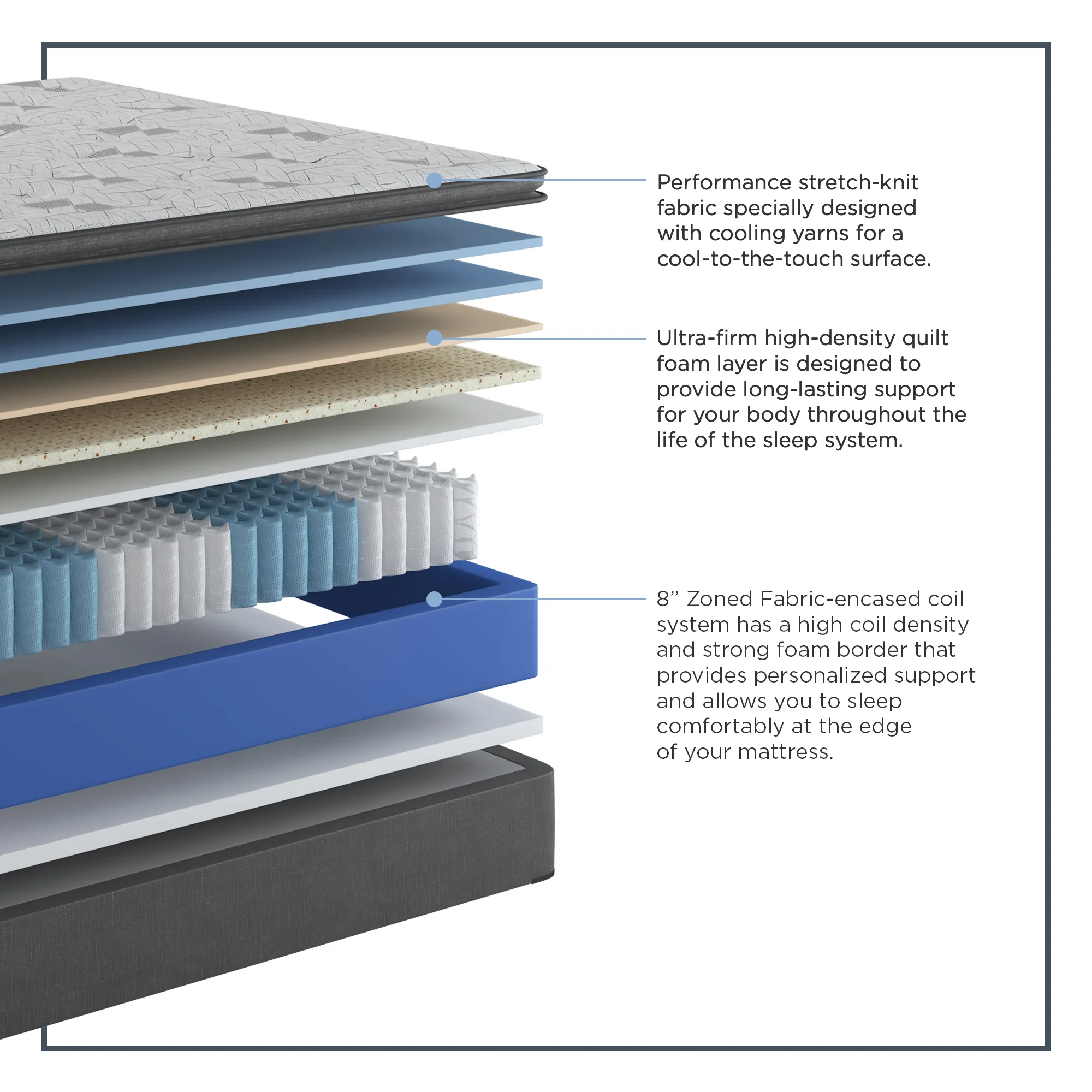 Performance stretch-knit fabric specially designed with cooling yarns for a cool-to-the-touch surface.

Ultra-firm high-density quilt foam layer is designed to provide long-lasting support for your body throughout the life of the sleep system.

8” Zoned Fabric-encased coil system has a high coil density and strong foam border that provides personalized support and allows you to sleep comfortably at the edge of your mattress.