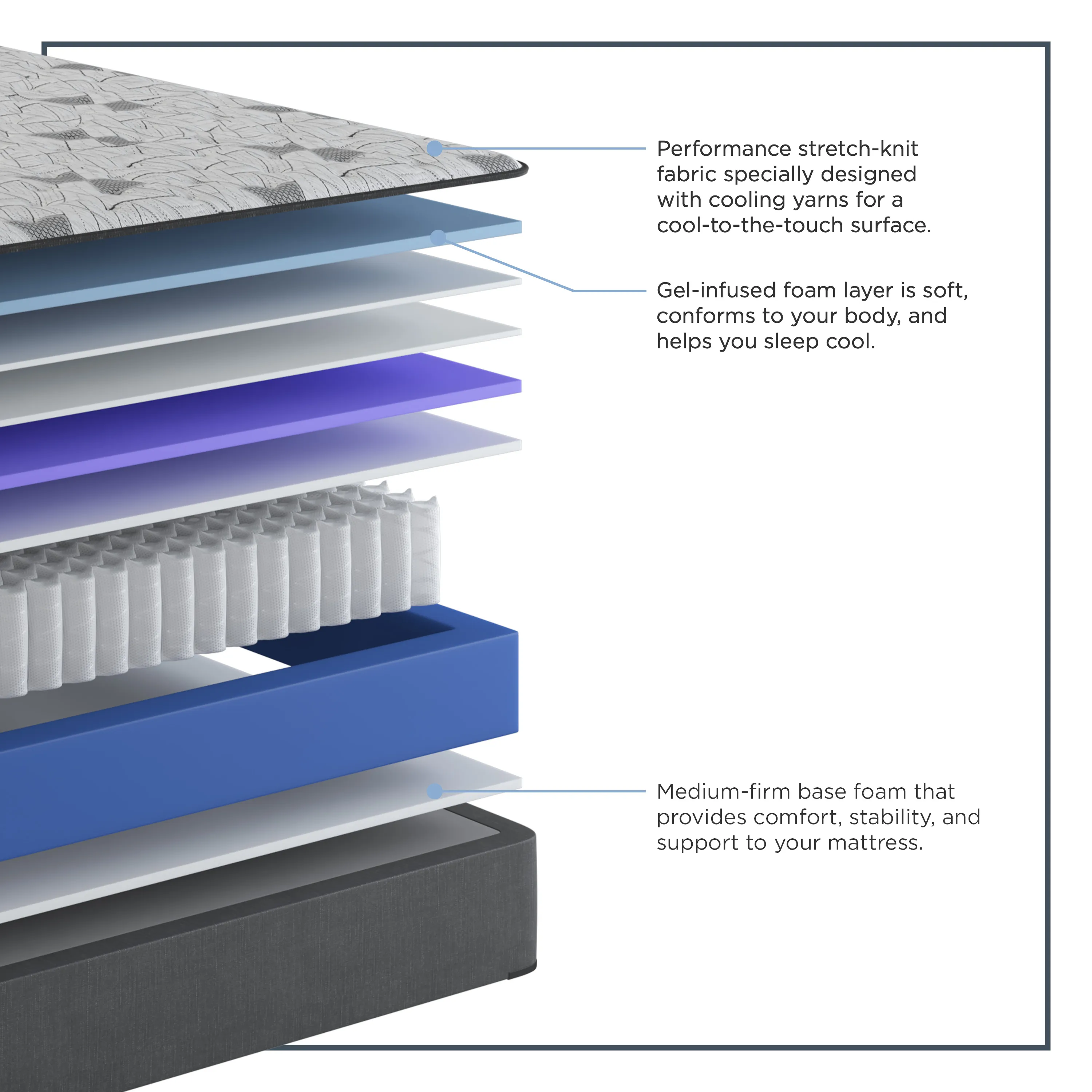 Performance stretch-knit fabric specially designed with cooling yarns for a cool-to-the-touch surface.

Gel-infused foam layer is soft, conforms to your body, and helps you sleep cool.

Medium-firm base foam that provides comfort, stability, and support to your mattress.