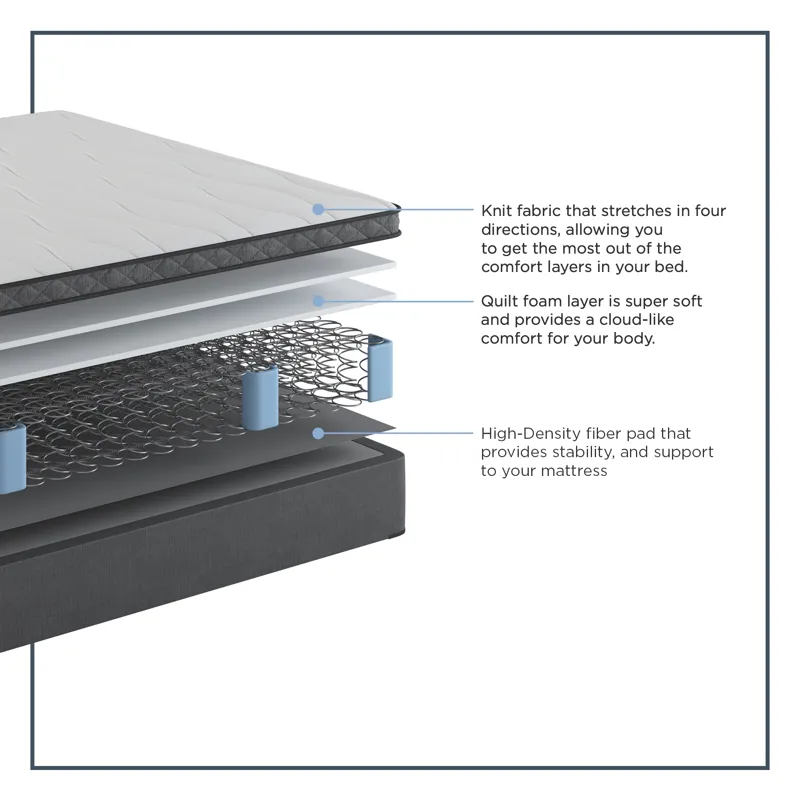 Knit fabric that stretches in four directions, allowing you to get the most out of the comfort layers in your bed.

Quilt foam layer is super soft and provides a cloud-like comfort for your body.

High-Density fiber pad that provides stability, and support to your mattress