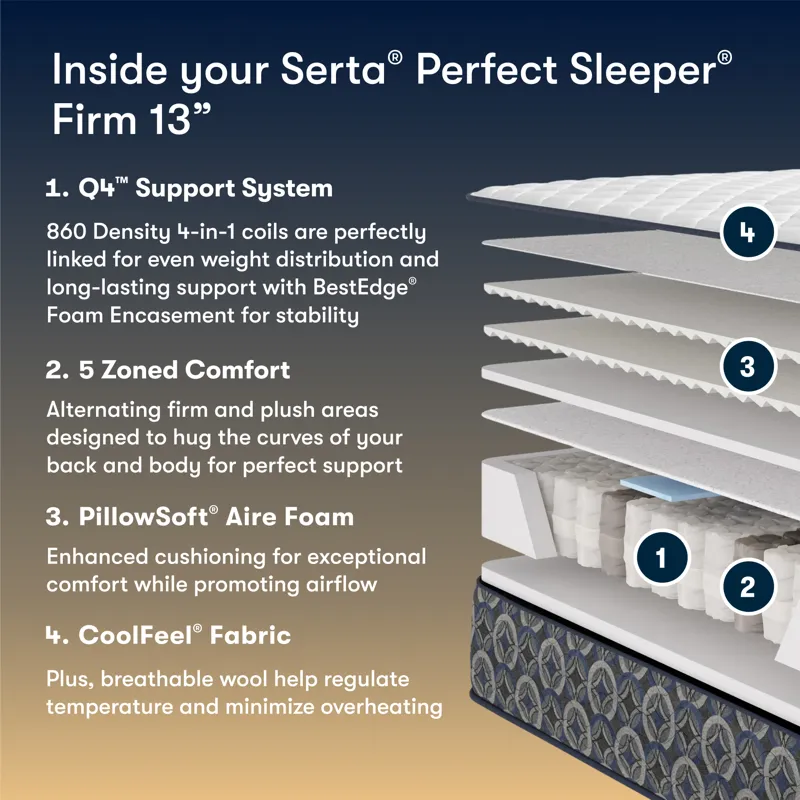 Inside your Serta® Perfect Sleeper® Firm 13”

1. Q4™ Support System

860 Density 4-in-1 coils are perfectly linked for even weight distribution and long-lasting support with BestEdge® Foam Encasement for stability

2. 5 Zoned Comfort

Alternating firm and plush areas designed to hug the curves of your back and body for perfect support

3. PillowSoft® Aire Foam

Enhanced cushioning for exceptional comfort while promoting airflow

4. CoolFeel® Fabric

Plus, breathable wool help regulate temperature and minimize overheating

4

3

1

2