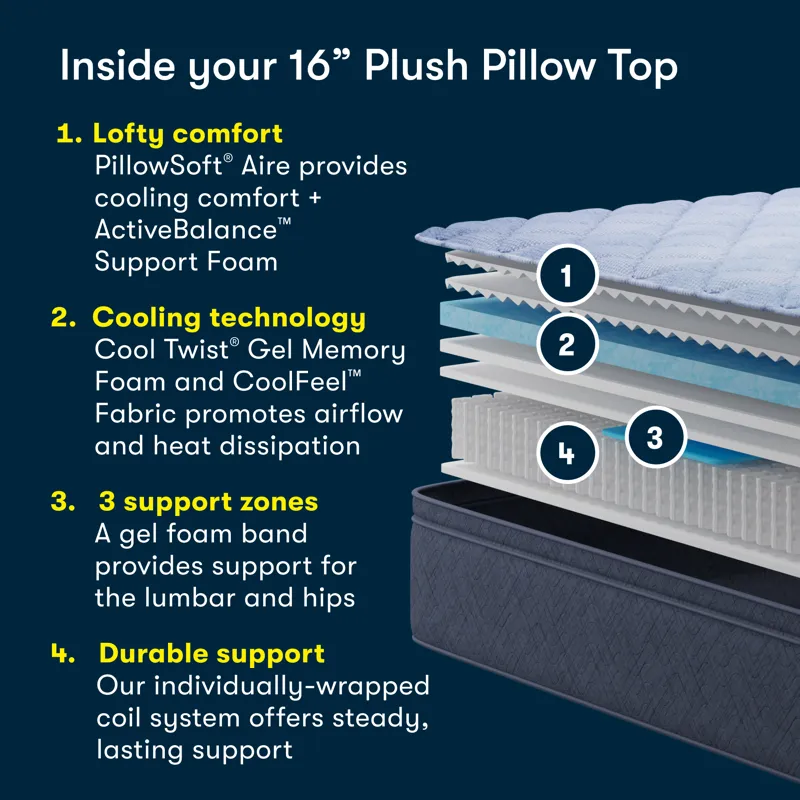 Inside your 16” Plush Pillow Top

1. Lofty comfort
PillowSoft® Aire provides cooling comfort + ActiveBalance™ Support Foam

2. Cooling technology
Cool Twist® Gel Memory Foam and CoolFeel™ Fabric promotes airflow and heat dissipation

3. 3 support zones
A gel foam band provides support for the lumbar and hips

4. Durable support
Our individually-wrapped coil system offers steady, lasting support

1

2

3

4