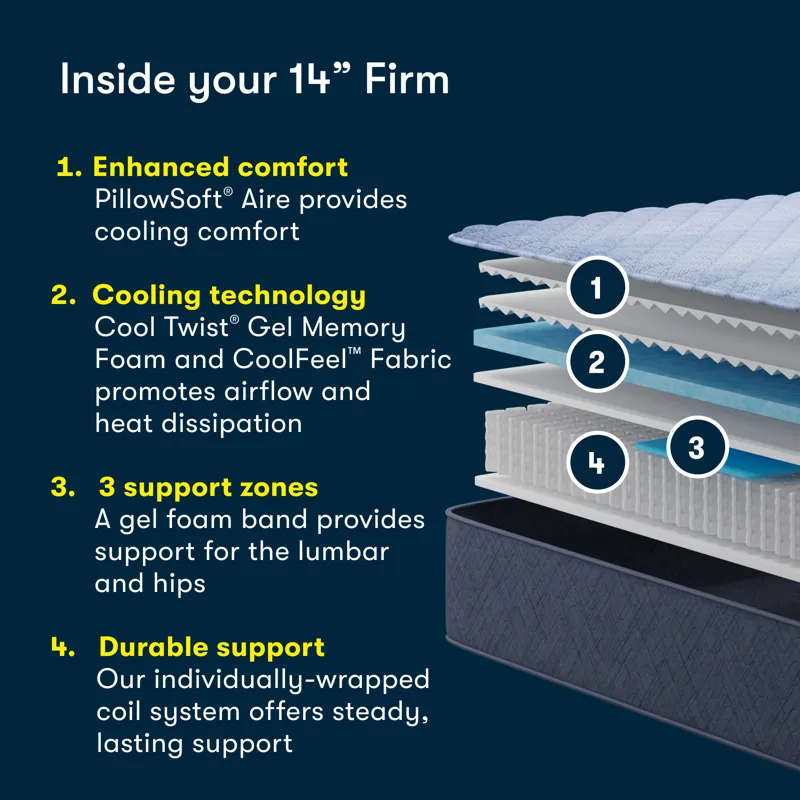 Inside your 14” Firm

1. Enhanced comfort
PillowSoft® Aire provides cooling comfort

2. Cooling technology
Cool Twist® Gel Memory Foam and CoolFeel™ Fabric promotes airflow and heat dissipation

3. 3 support zones
A gel foam band provides support for the lumbar and hips

4. Durable support
Our individually-wrapped coil system offers steady, lasting support

1

2

3

4