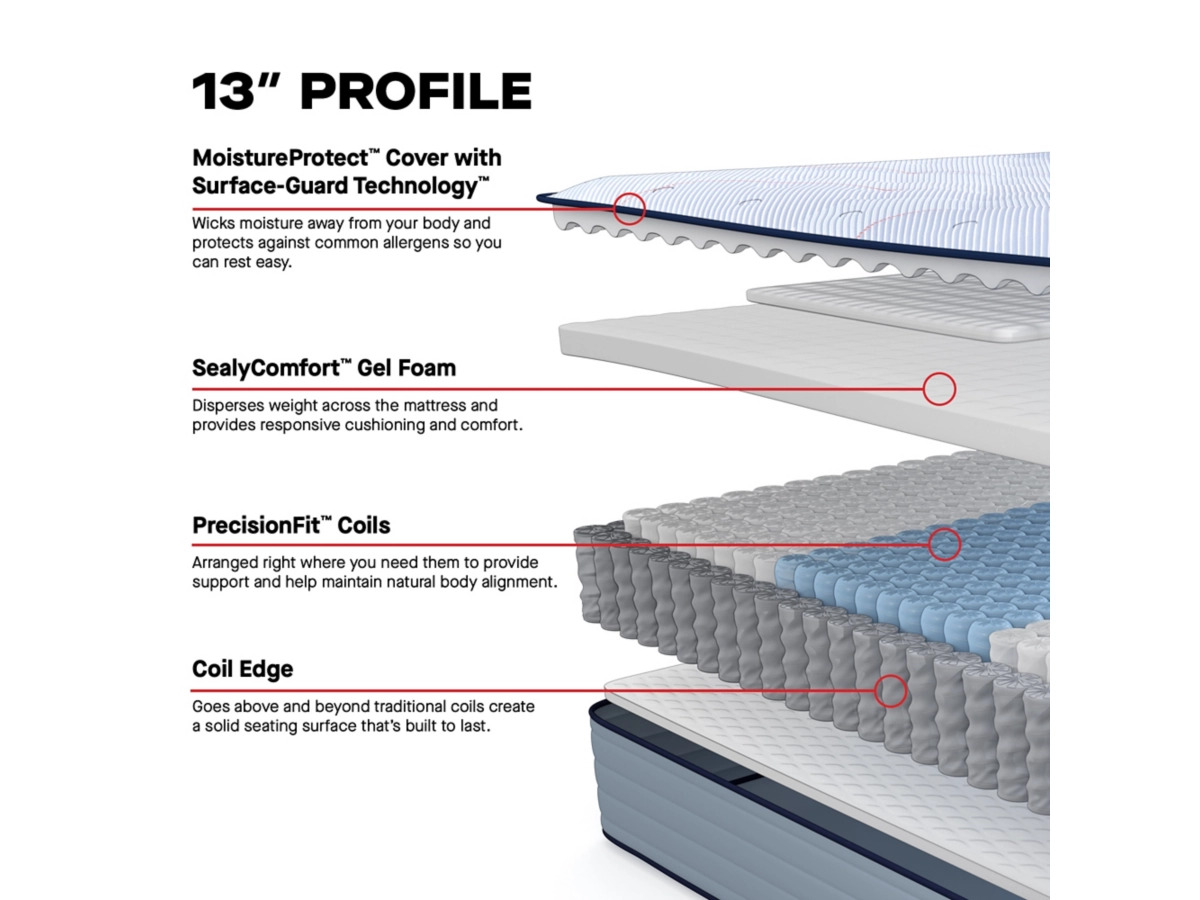 13" PROFILE

MoistureProtect™ Cover with Surface-Guard Technology™

Wicks moisture away from your body and protects against common allergens so you can rest easy.

SealyComfort™ Gel Foam

Disperses weight across the mattress and provides responsive cushioning and comfort.

PrecisionFit™ Coils

Arranged right where you need them to provide support and help maintain natural body alignment.

Coil Edge

Goes above and beyond traditional coils create a solid seating surface that's built to last.