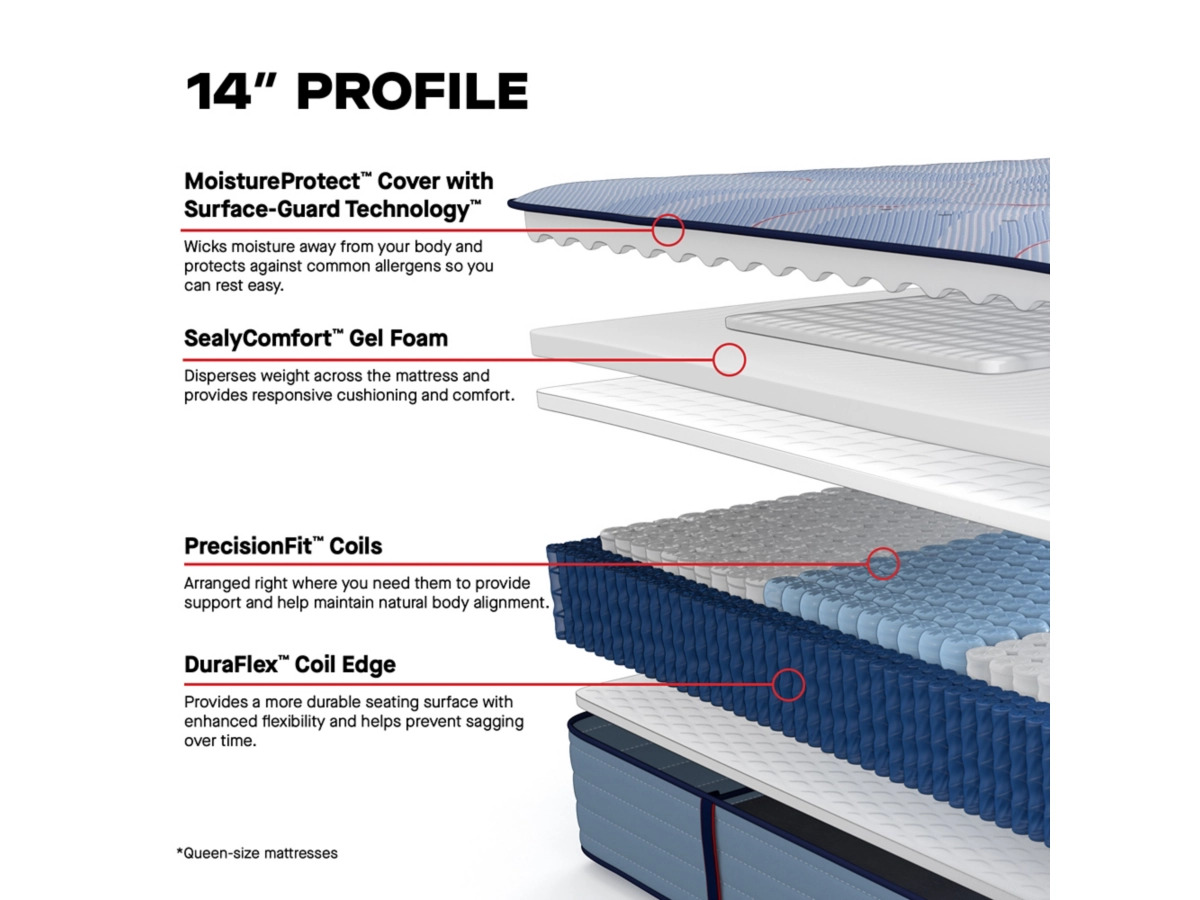 14" PROFILE

MoistureProtect™ Cover with Surface-Guard Technology™

Wicks moisture away from your body and protects against common allergens so you can rest easy.

SealyComfort™ Gel Foam

Disperses weight across the mattress and provides responsive cushioning and comfort.

PrecisionFit™ Coils

Arranged right where you need them to provide support and help maintain natural body alignment.

DuraFlex™ Coil Edge

Provides a more durable seating surface with enhanced flexibility and helps prevent sagging over time.

*Queen-size mattresses