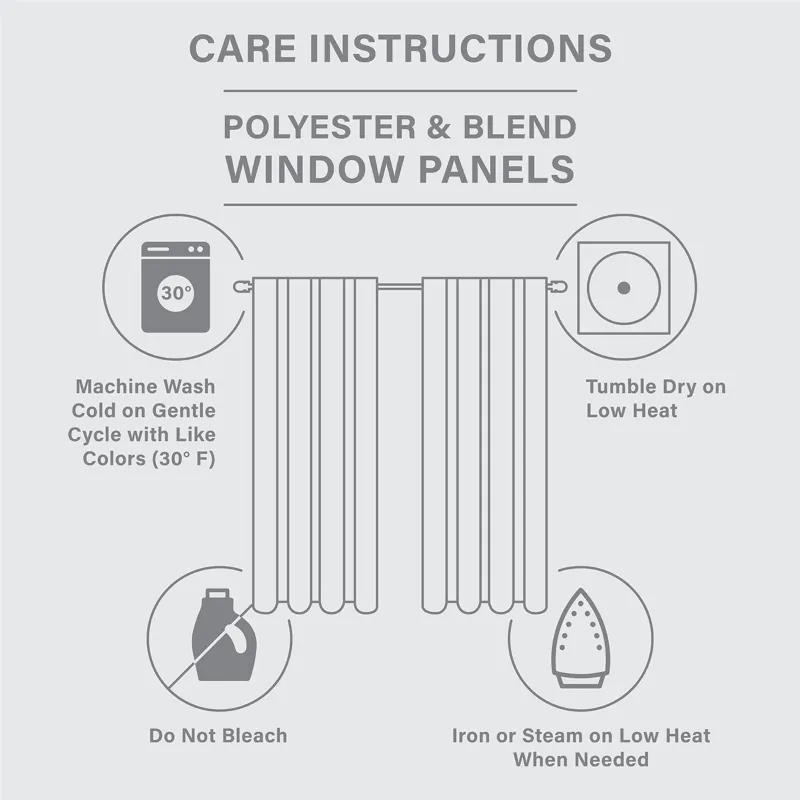 CARE INSTRUCTIONS

POLYESTER & BLEND WINDOW PANELS

30°

Machine Wash Cold on Gentle Cycle with Like Colors (30° F)

Tumble Dry on Low Heat

Do Not Bleach

Iron or Steam on Low Heat When Needed