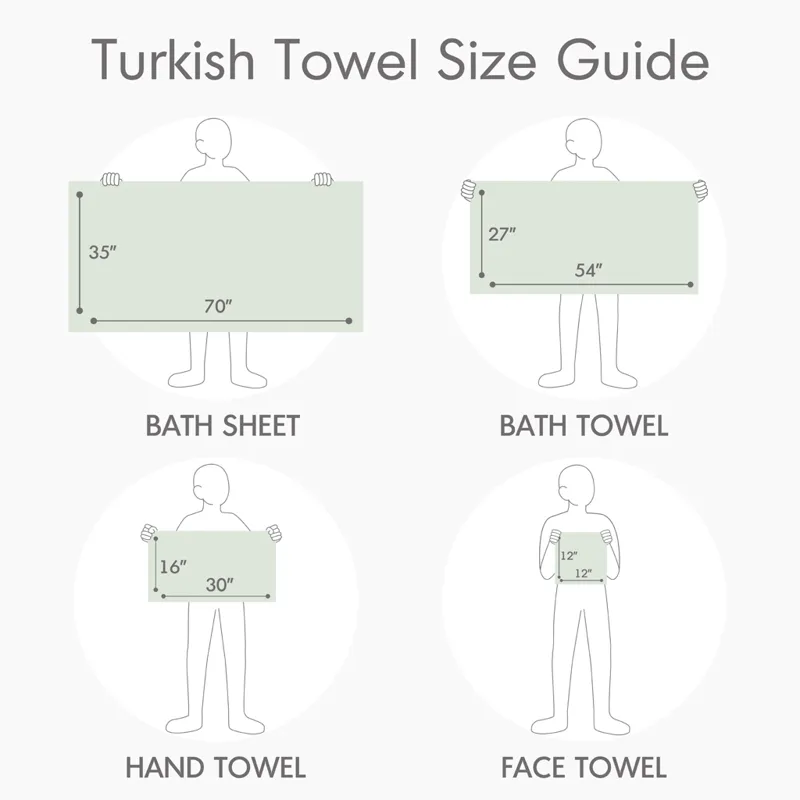 Turkish Towel Size Guide

35″
70″
BATH SHEET

27″
54″
BATH TOWEL

16″
30″
HAND TOWEL

12″
12″
FACE TOWEL