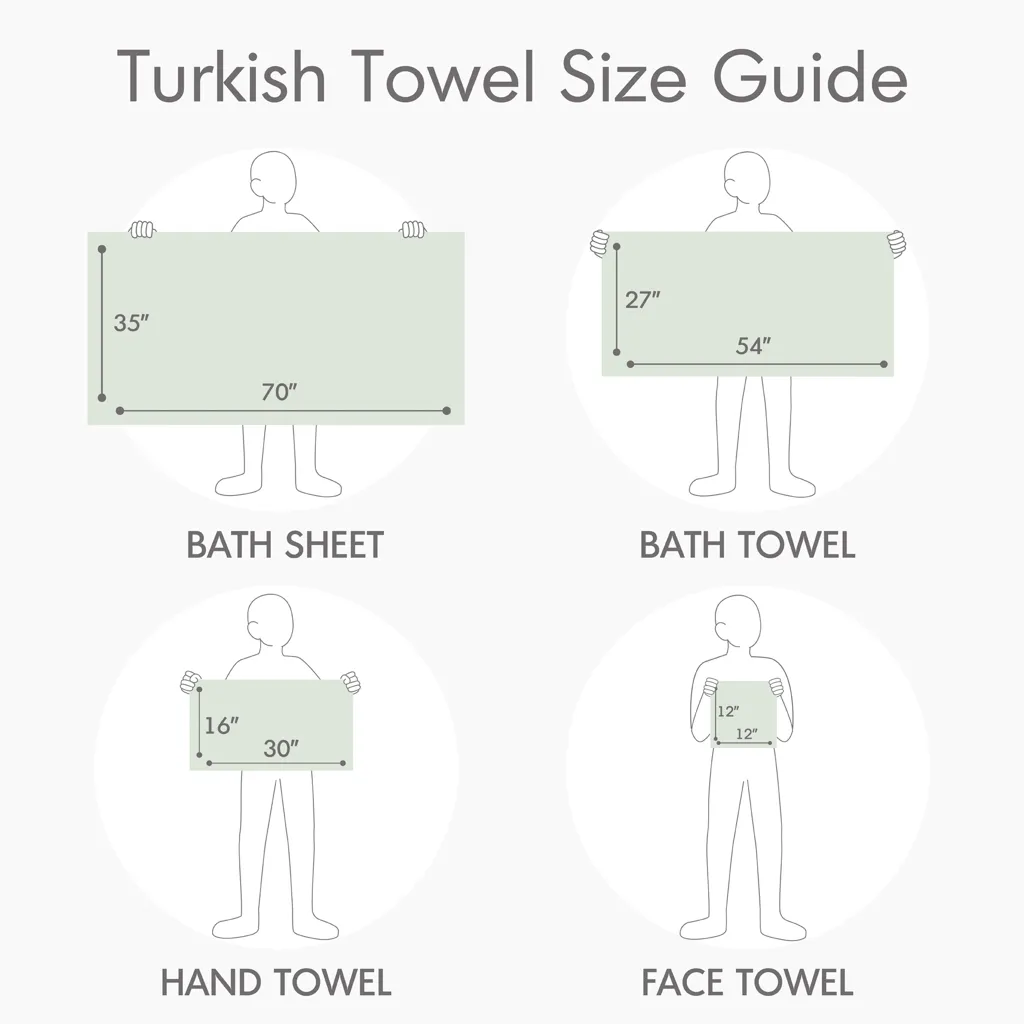 Turkish Towel Size Guide

35″
70″
BATH SHEET

27″
54″
BATH TOWEL

16″
30″
HAND TOWEL

12″
12″
FACE TOWEL