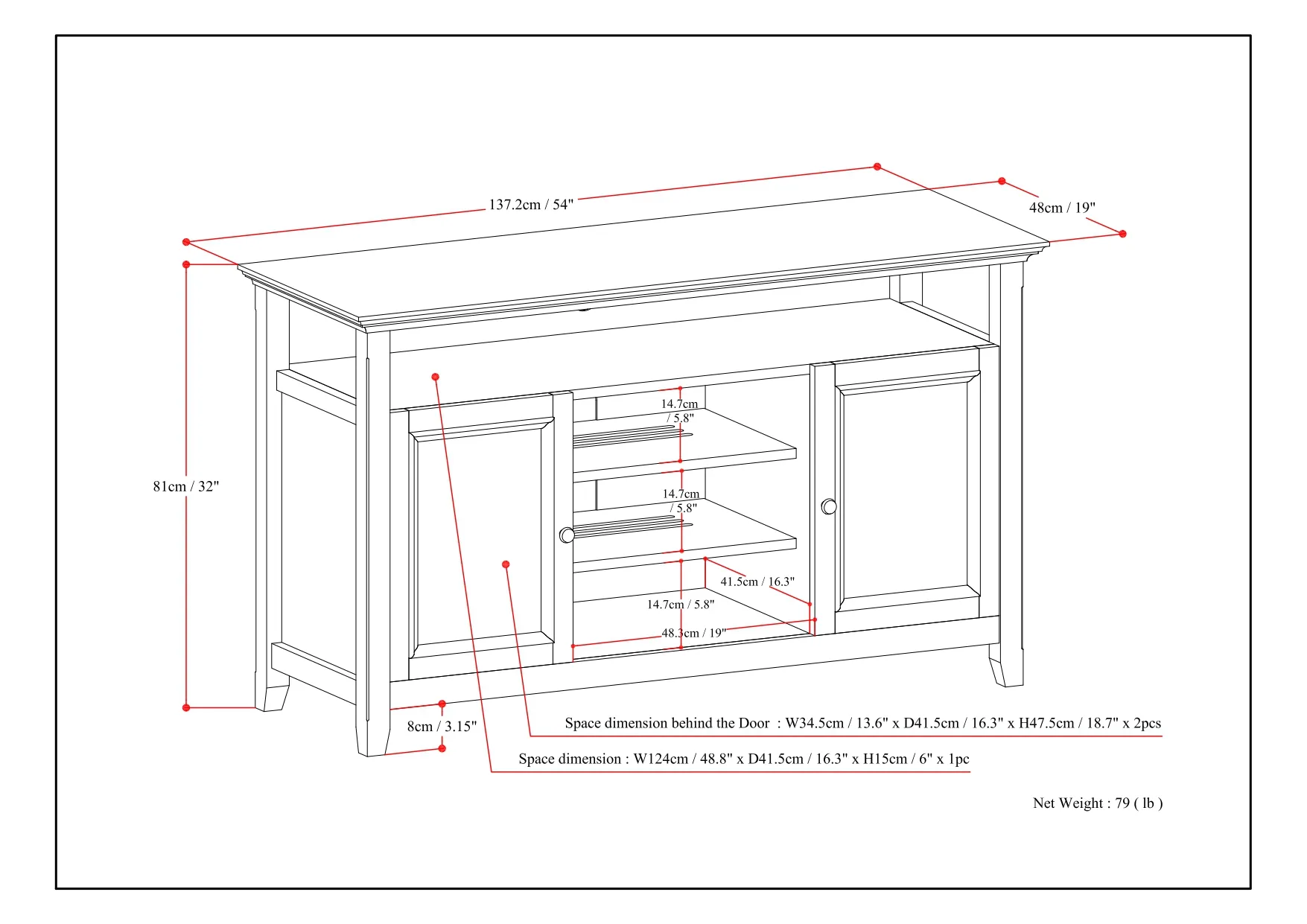 137.2cm / 54"

48cm / 19"

81cm / 32"

14.7cm / 5.8"

14.7cm / 5.8"

41.5cm / 16.3"

14.7cm / 5.8"

48.3cm / 19"

8cm / 3.15"

Space dimension behind the Door : W34.5cm / 13.6" x D41.5cm / 16.3" x H47.5cm / 18.7" x 2pcs

Space dimension : W124cm / 48.8" x D41.5cm / 16.3" x H15cm / 6" x 1pc

Net Weight : 79 ( lb )