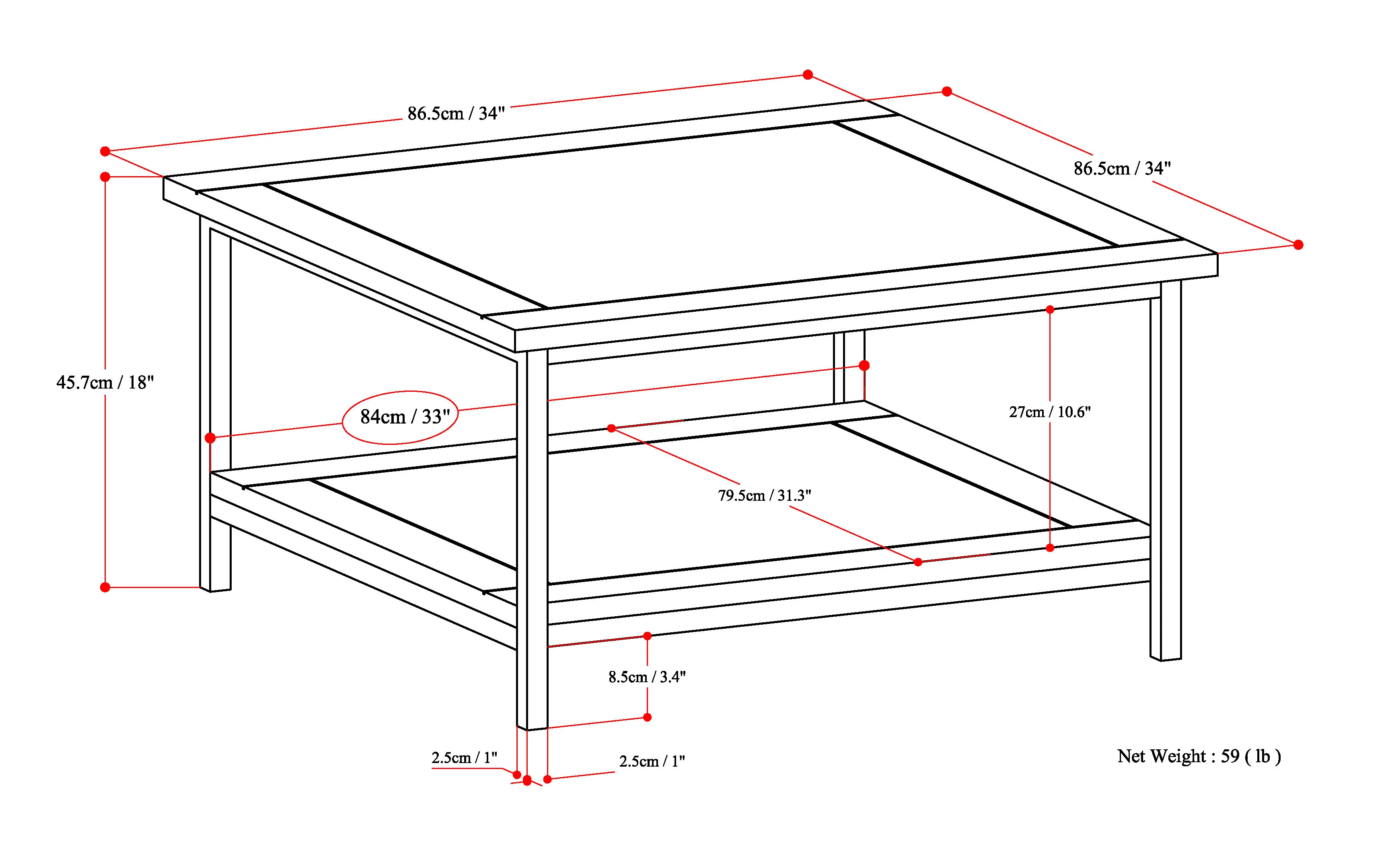 86.5cm / 34"

86.5cm / 34"

45.7cm / 18"

84cm / 33"

27cm / 10.6"

79.5cm / 31.3"

8.5cm / 3.4"

2.5cm / 1"

2.5cm / 1"

Net Weight : 59 ( lb )