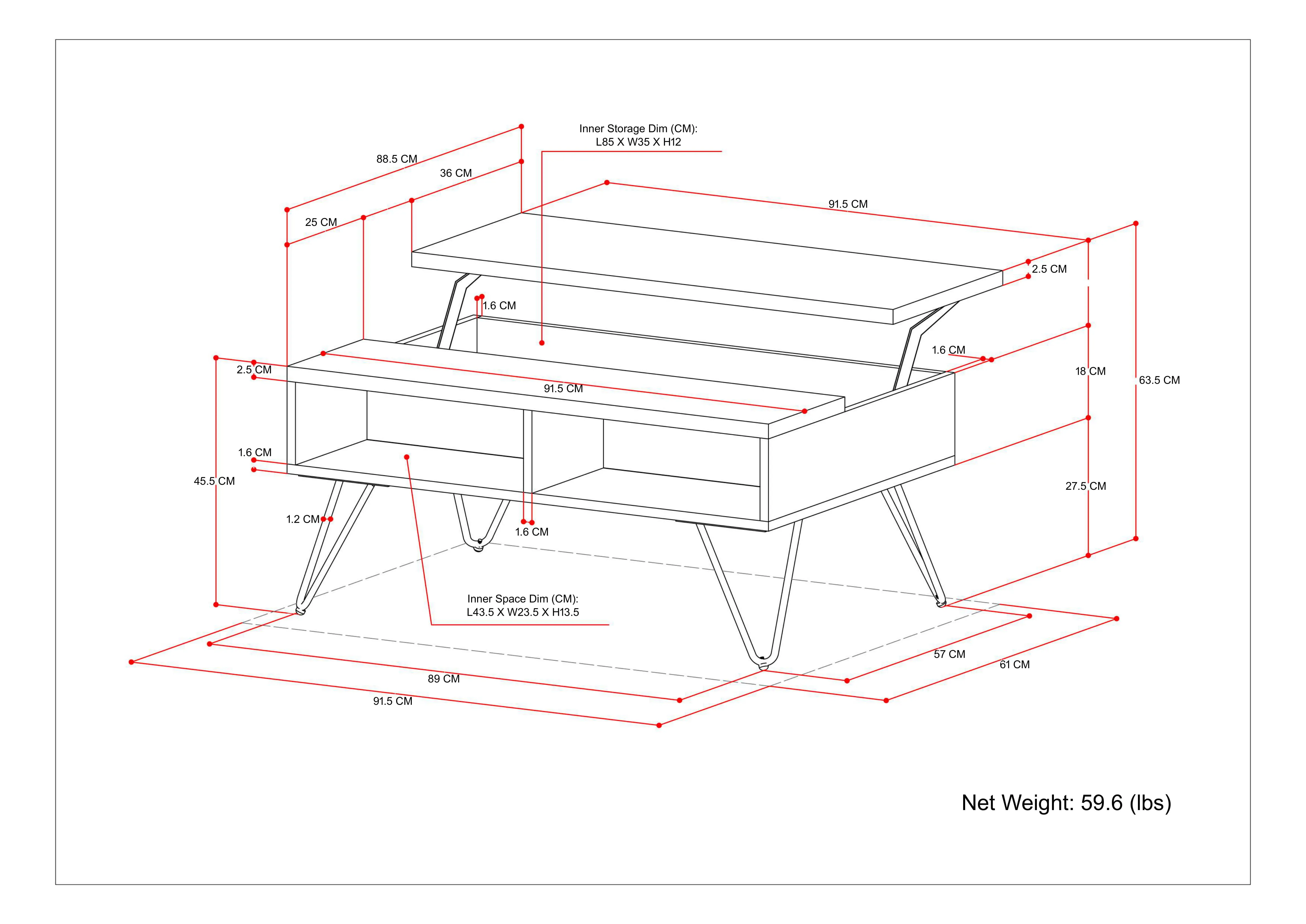 Inner Storage Dim (CM):
L85 X W35 X H12

88.5 CM

36 CM

25 CM

91.5 CM

2.5 CM

1.6 CM

1.6 CM

18 CM

63.5 CM

2.5 CM

91.5 CM

1.6 CM

45.5 CM

27.5 CM

1.2 CM

1.6 CM

Inner Space Dim (CM):
L43.5 X W23.5 X H13.5

57 CM

61 CM

89 CM

91.5 CM

Net Weight: 59.6 (lbs)