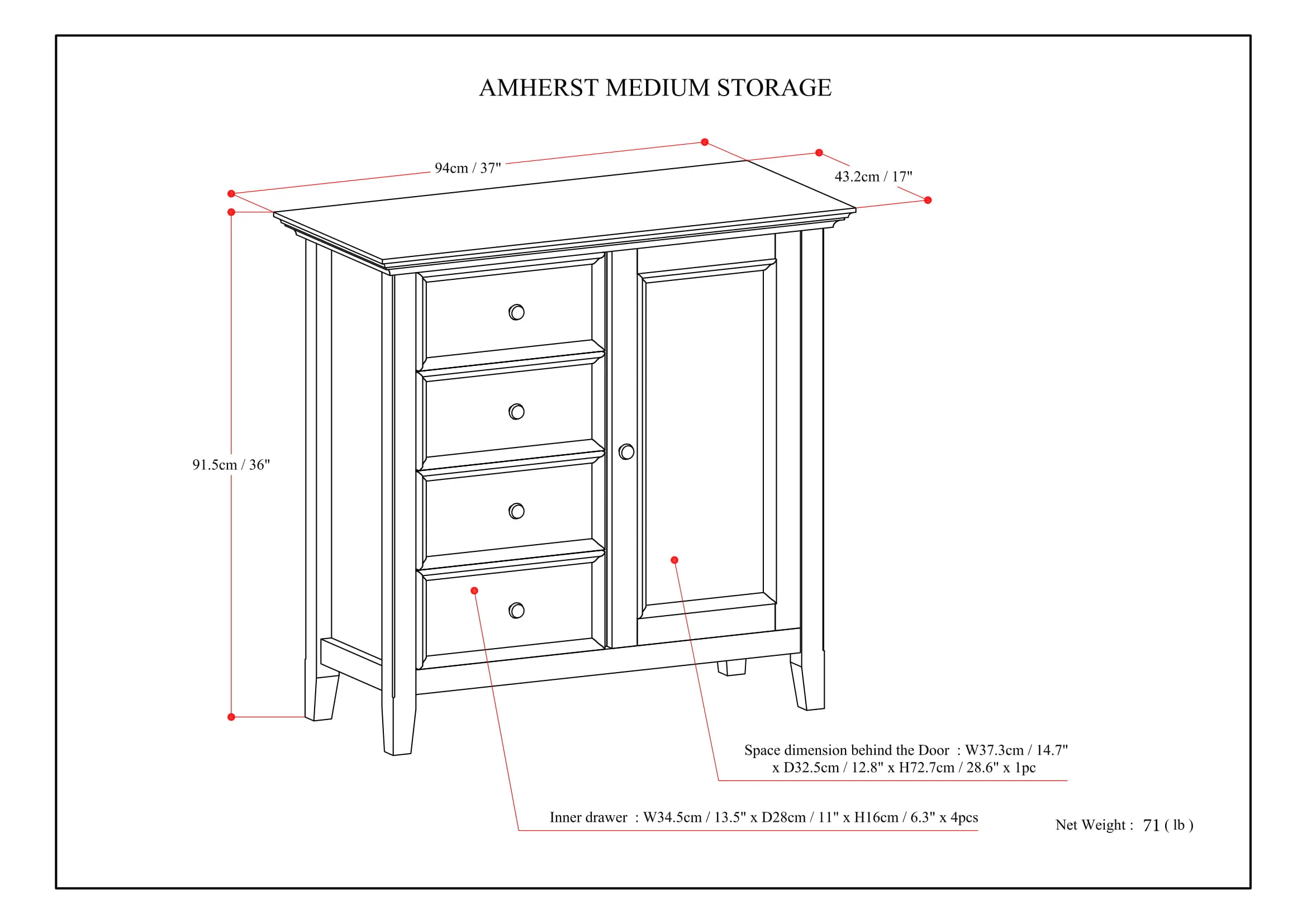 AMHERST MEDIUM STORAGE

94cm / 37"

43.2cm / 17"

91.5cm / 36"

Space dimension behind the Door : W37.3cm / 14.7" x D32.5cm / 12.8" x H72.7cm / 28.6" x 1pc

Inner drawer : W34.5cm / 13.5" x D28cm / 11" x H16cm / 6.3" x 4pcs

Net Weight : 71 ( lb )