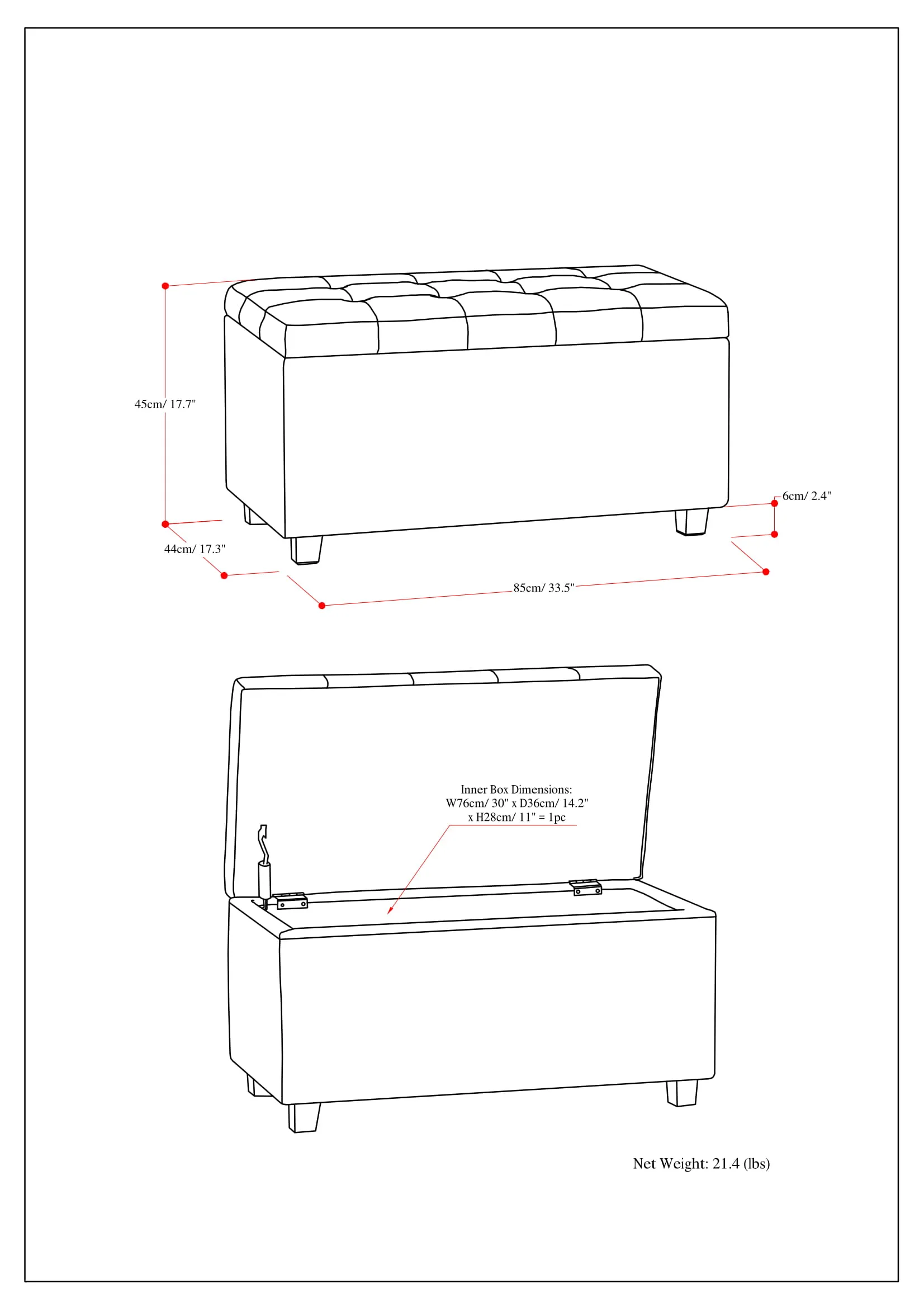 45cm/ 17.7"

6cm/ 2.4"

44cm/ 17.3"

85cm/ 33.5"

Inner Box Dimensions: W76cm/ 30" x D36cm/ 14.2" x H28cm/ 11" = 1pc

Net Weight: 21.4 (lbs)