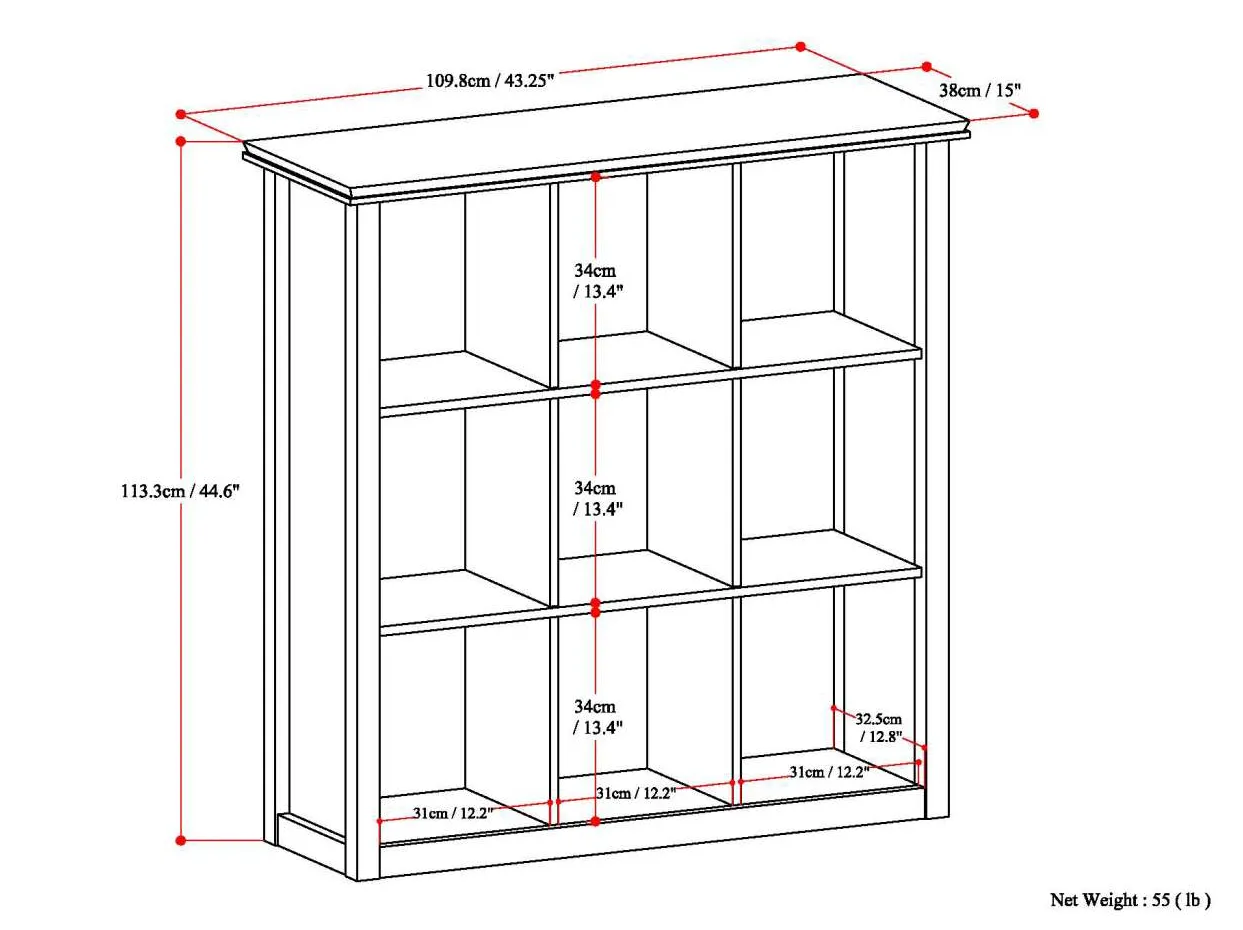 109.8cm / 43.25"

38cm / 15"

113.3cm / 44.6"

34cm / 13.4"

34cm / 13.4"

34cm / 13.4"

32.5cm / 12.8"

31cm / 12.2"

31cm / 12.2"

31cm / 12.2"

Net Weight : 55 ( lb )