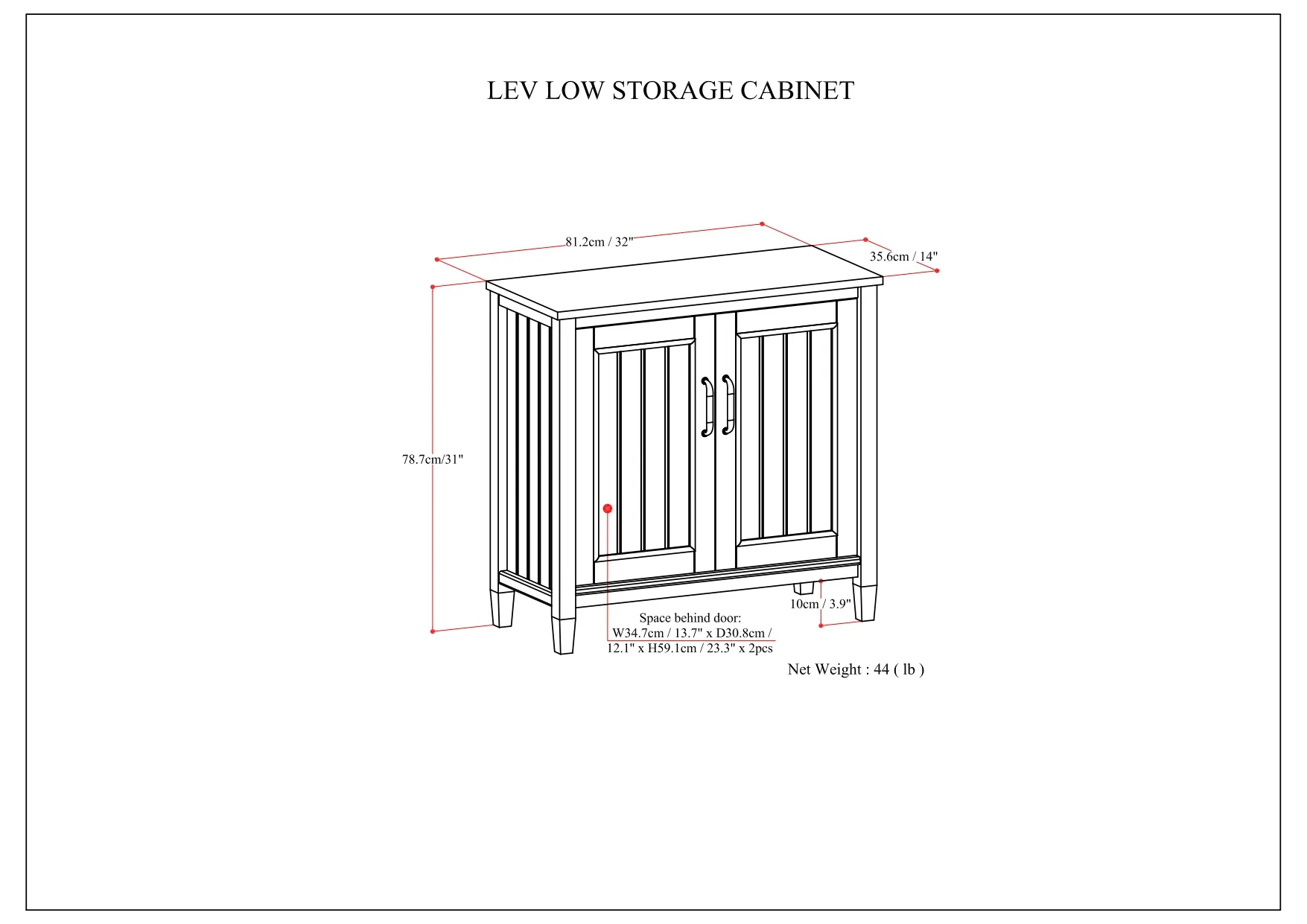 LEV LOW STORAGE CABINET

81.2cm / 32"

35.6cm / 14"

78.7cm/31"

10cm / 3.9"

Space behind door:
W34.7cm / 13.7" x D30.8cm / 12.1" x H59.1cm / 23.3" x 2pcs

Net Weight : 44 ( lb )