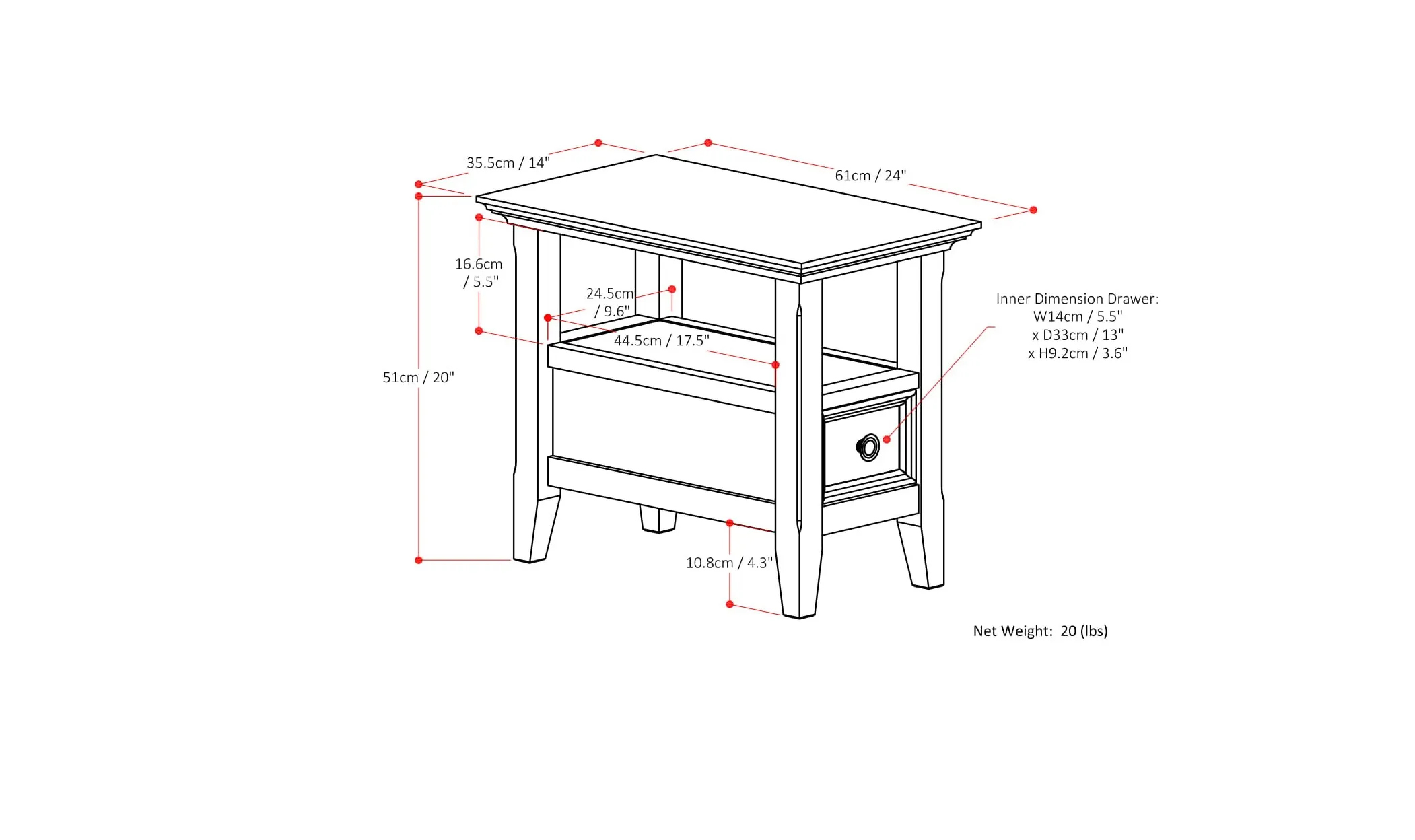 35.5cm / 14"

61cm / 24"

16.6cm / 5.5"

24.5cm / 9.6"

44.5cm / 17.5"

51cm / 20"

Inner Dimension Drawer:
W14cm / 5.5"
x D33cm / 13"
x H9.2cm / 3.6"

10.8cm / 4.3"

Net Weight: 20 (lbs)