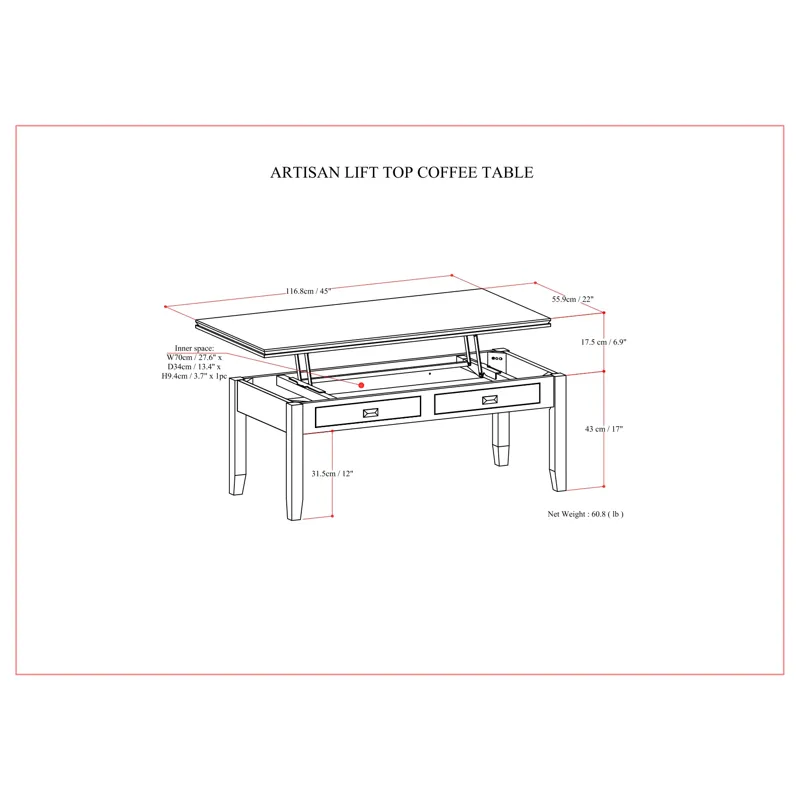 ARTISAN LIFT TOP COFFEE TABLE

116.8cm / 45"

55.9cm / 22"

17.5 cm / 6.9"

Inner space:
W70cm / 27.6" x
D34cm / 13.4" x
H9.4cm / 3.7" x 1pc

43 cm / 17"

31.5cm / 12"

Net Weight : 60.8 ( lb )