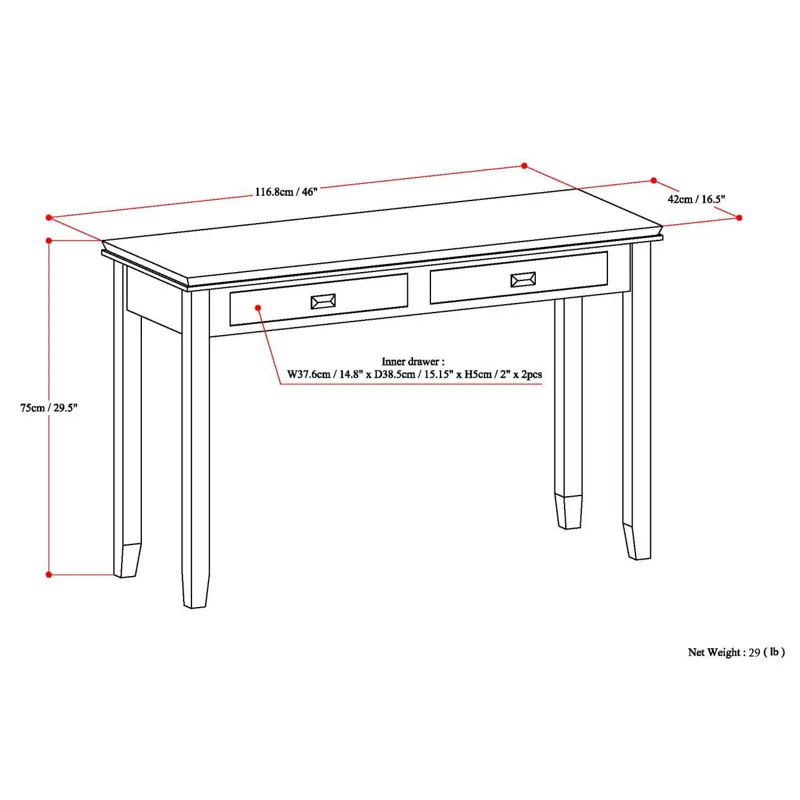 116.8cm / 46"

42cm / 16.5"

75cm / 29.5"

Inner drawer :
W37.6cm / 14.8" x D38.5cm / 15.15" x H5cm / 2" x 2pcs

Net Weight : 29 ( lb )