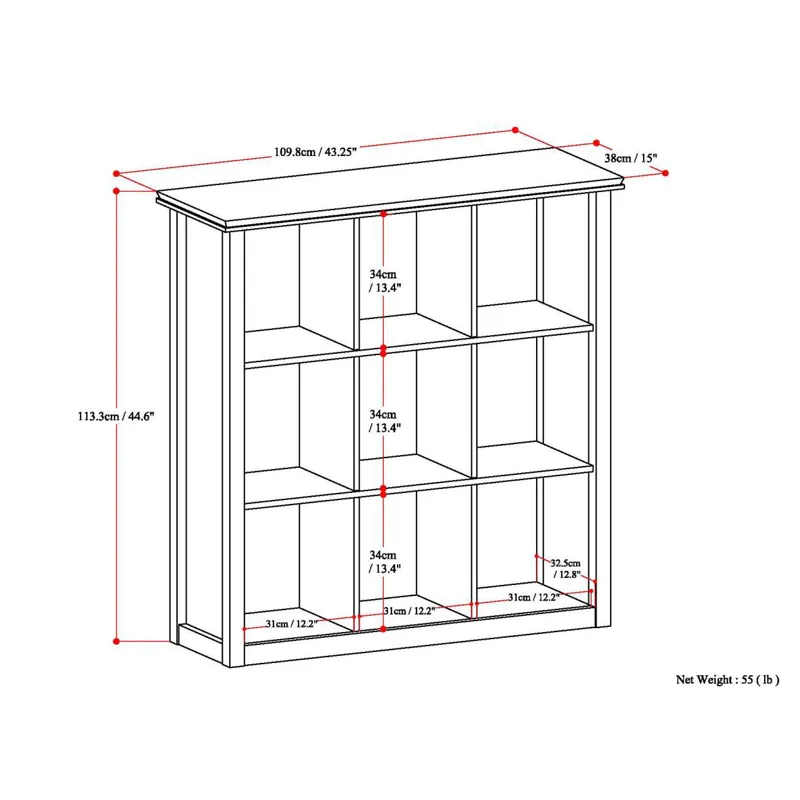 109.8cm / 43.25"

38cm / 15"

113.3cm / 44.6"

34cm / 13.4"

34cm / 13.4"

34cm / 13.4"

32.5cm / 12.8"

31cm / 12.2"

31cm / 12.2"

31cm / 12.2"

Net Weight : 55 ( lb )