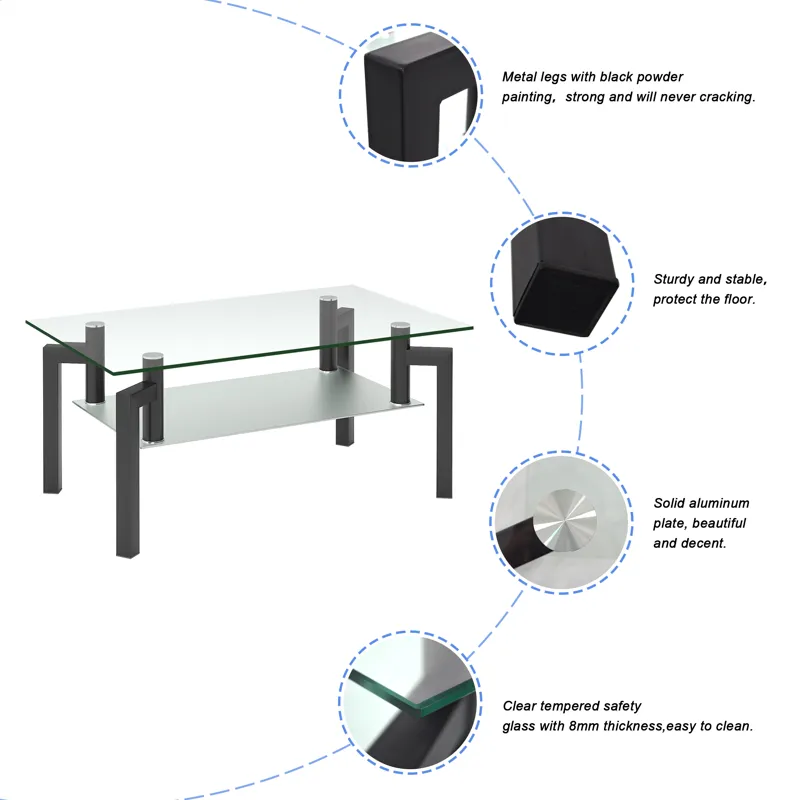 Metal legs with black powder painting， strong and will never cracking.

Sturdy and stable, protect the floor.

Solid aluminum plate, beautiful and decent.

Clear tempered safety glass with 8mm thickness,easy to clean.