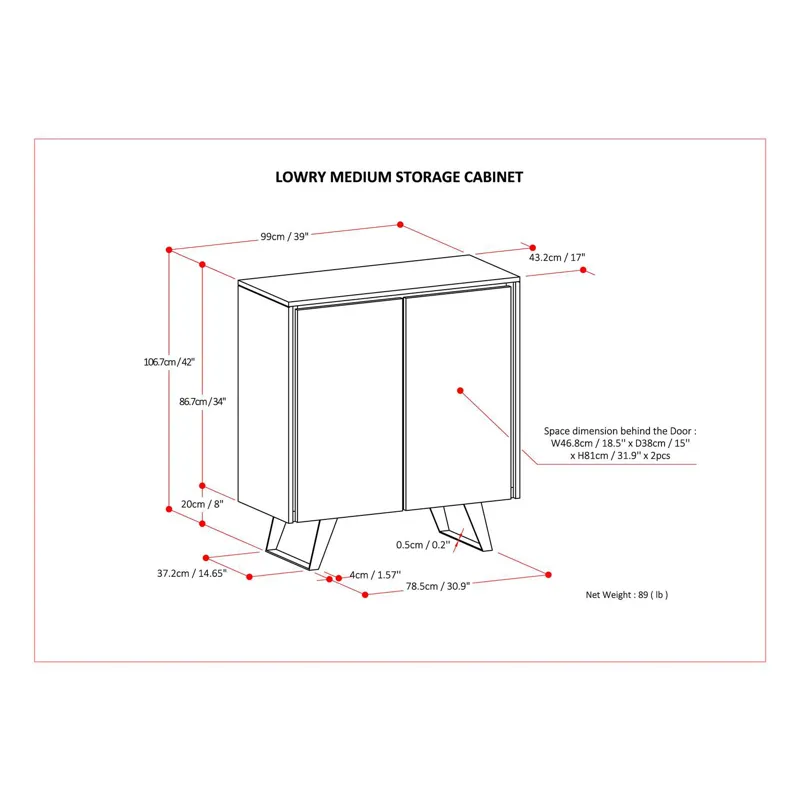 LOWRY MEDIUM STORAGE CABINET

99cm / 39"

43.2cm / 17"

106.7cm / 42"

86.7cm / 34"

Space dimension behind the Door : W46.8cm / 18.5'' x D38cm / 15'' x H81cm / 31.9'' x 2pcs

20cm / 8"

0.5cm / 0.2"

37.2cm / 14.65"

4cm / 1.57''

78.5cm / 30.9"

Net Weight : 89 ( lb )