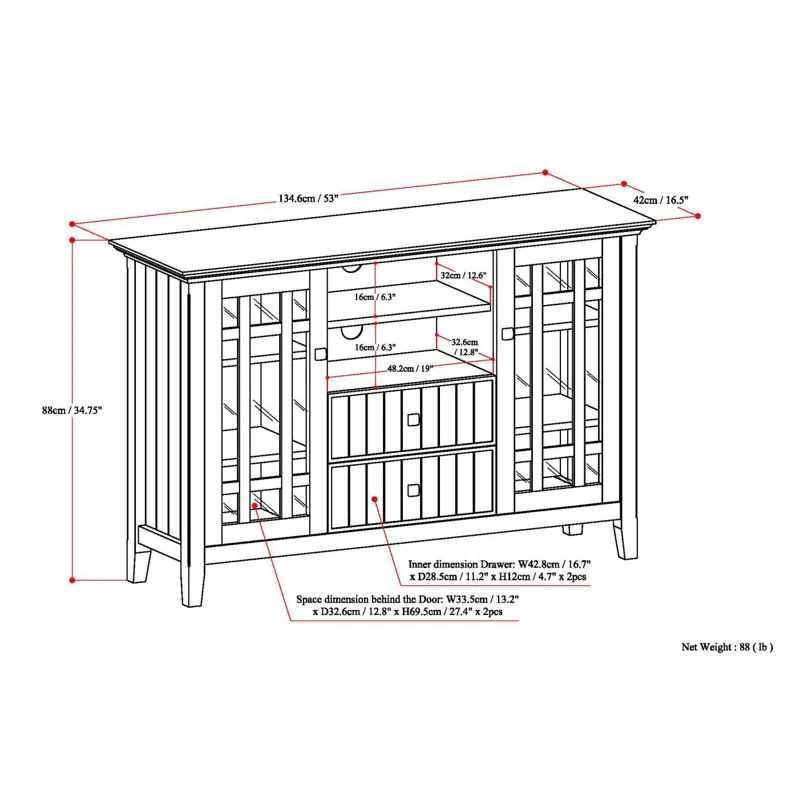 134.6cm / 53"

42cm / 16.5"

88cm / 34.75"

32cm / 12.6"

16cm / 6.3"

16cm / 6.3"

32.6cm / 12.8"

48.2cm / 19"

Inner dimension Drawer: W42.8cm / 16.7" x D28.5cm / 11.2" x H12cm / 4.7" x 2pcs

Space dimension behind the Door: W33.5cm / 13.2" x D32.6cm / 12.8" x H69.5cm / 27.4" x 2pcs

Net Weight : 88 ( lb )