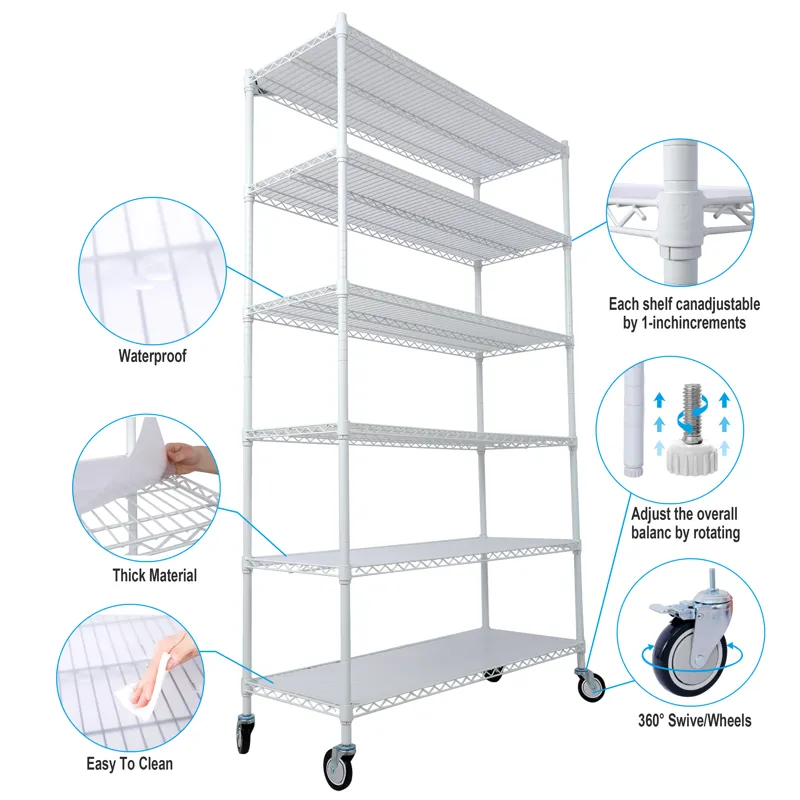 Waterproof

Thick Material

Easy To Clean

Each shelf canadjustable by 1-inchincrements

Adjust the overall balanc by rotating

360° Swive/Wheels