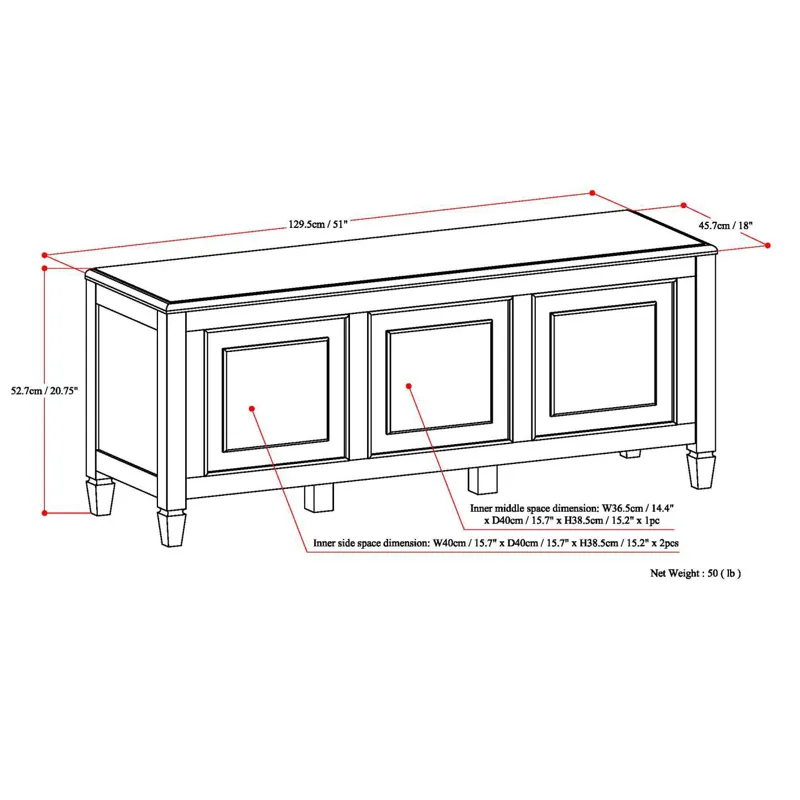 129.5cm / 51"

45.7cm / 18"

52.7cm / 20.75"

Inner middle space dimension: W36.5cm / 14.4" x D40cm / 15.7" x H38.5cm / 15.2" x 1pc

Inner side space dimension: W40cm / 15.7" x D40cm / 15.7" x H38.5cm / 15.2" x 2pcs

Net Weight : 50 ( lb )