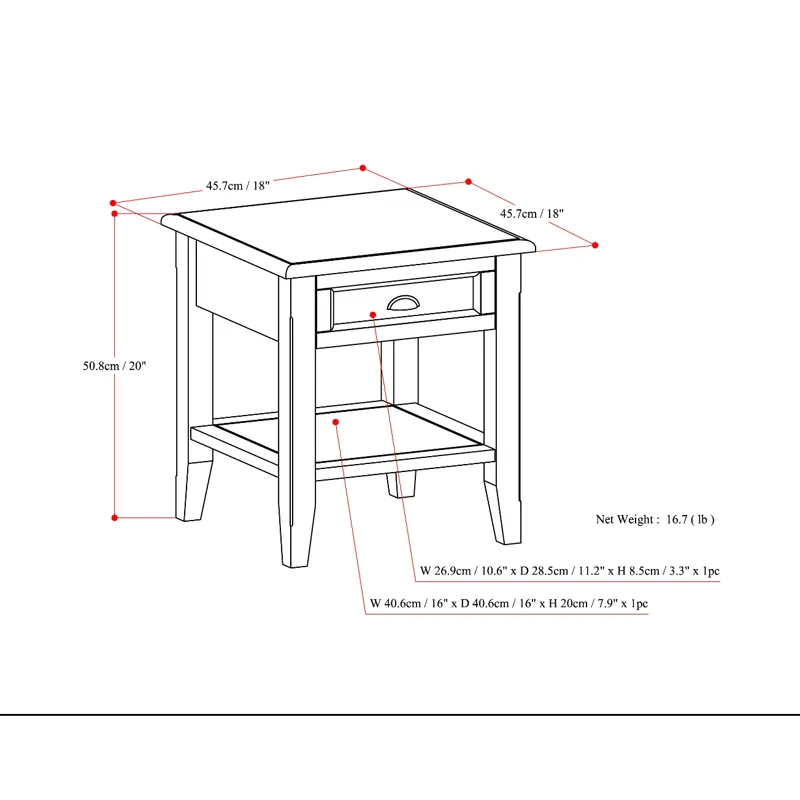 45.7cm / 18"

45.7cm / 18"

50.8cm / 20"

Net Weight : 16.7 ( lb )

W 26.9cm / 10.6" x D 28.5cm / 11.2" x H 8.5cm / 3.3" x 1pc

W 40.6cm / 16" x D 40.6cm / 16" x H 20cm / 7.9" x 1pc