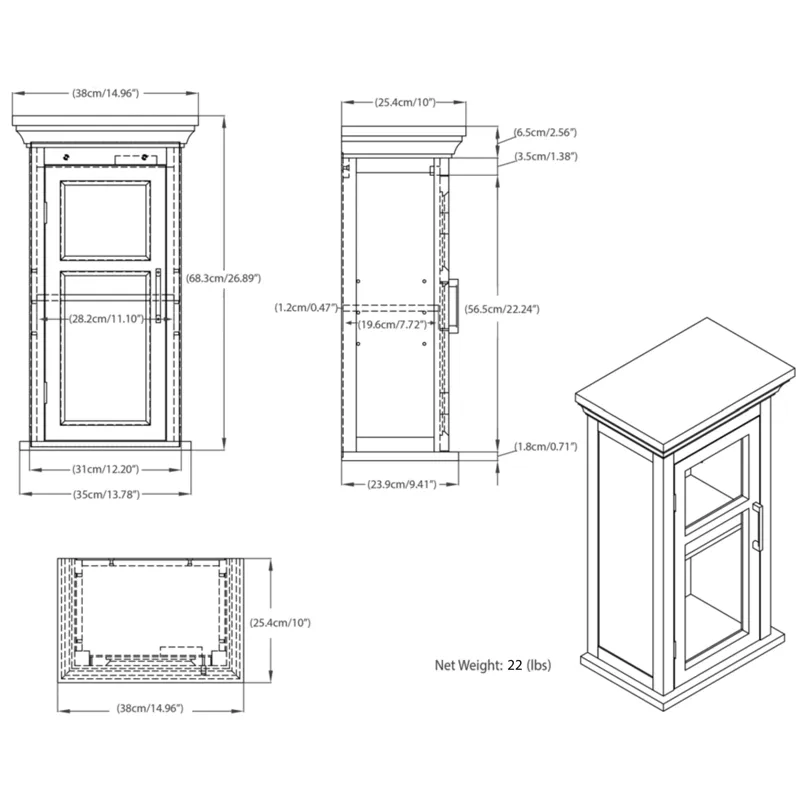 (38cm/14.96")

(68.3cm/26.89")

(28.2cm/11.10")

(31cm/12.20")

(35cm/13.78")

(25.4cm/10")

(6.5cm/2.56")

(3.5cm/1.38")

(1.2cm/0.47")

(19.6cm/7.72")

(56.5cm/22.24")

(1.8cm/0.71")

(23.9cm/9.41")

(25.4cm/10")

(38cm/14.96")

Net Weight: 22 (lbs)