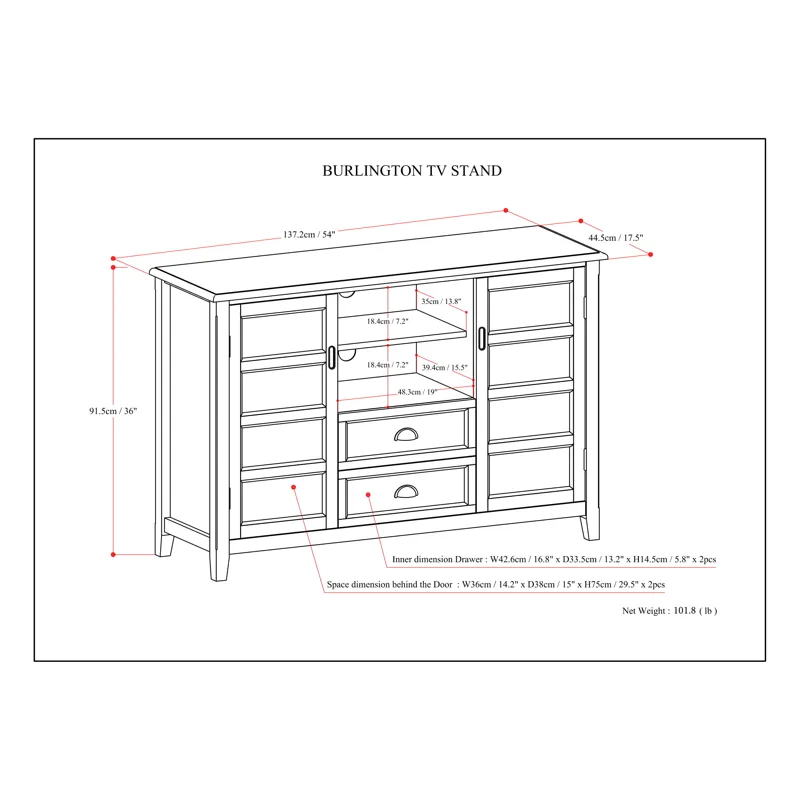 BURLINGTON TV STAND

137.2cm / 54"

44.5cm / 17.5"

91.5cm / 36"

35cm / 13.8"

18.4cm / 7.2"

18.4cm / 7.2"

39.4cm / 15.5"

48.3cm / 19"

Inner dimension Drawer : W42.6cm / 16.8" x D33.5cm / 13.2" x H14.5cm / 5.8" x 2pcs

Space dimension behind the Door : W36cm / 14.2" x D38cm / 15" x H75cm / 29.5" x 2pcs

Net Weight : 101.8 ( lb )