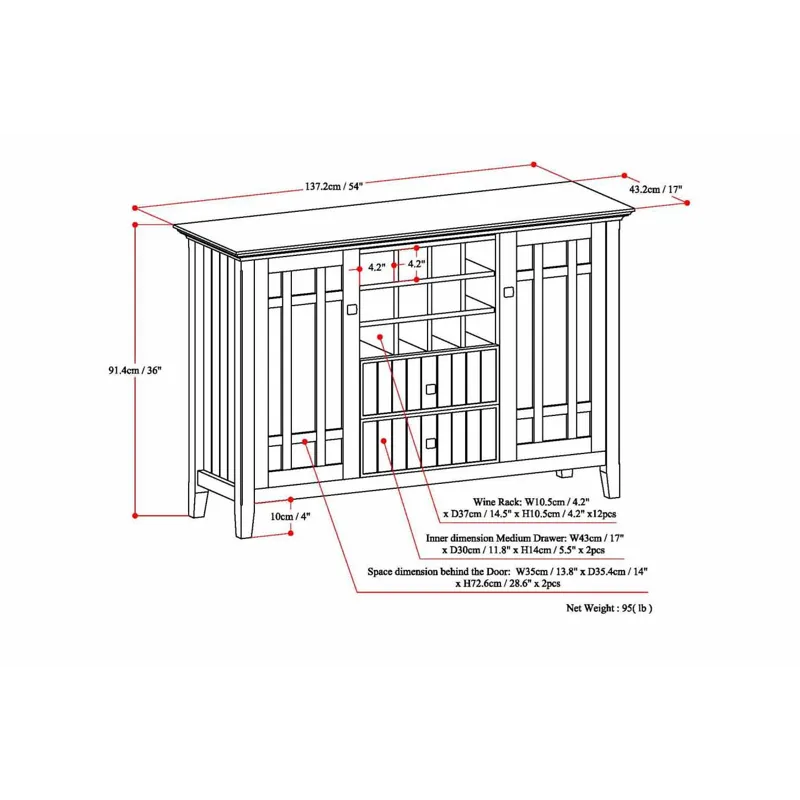 137.2cm / 54"

43.2cm / 17"

4.2"

4.2"

91.4cm / 36"

10cm / 4"

Wine Rack: W10.5cm / 4.2" x D37cm / 14.5" x H10.5cm / 4.2" x12pcs

Inner dimension Medium Drawer: W43cm / 17" x D30cm / 11.8" x H14cm / 5.5" x 2pcs

Space dimension behind the Door: W35cm / 13.8" x D35.4cm / 14" x H72.6cm / 28.6" x 2pcs

Net Weight : 95( lb )