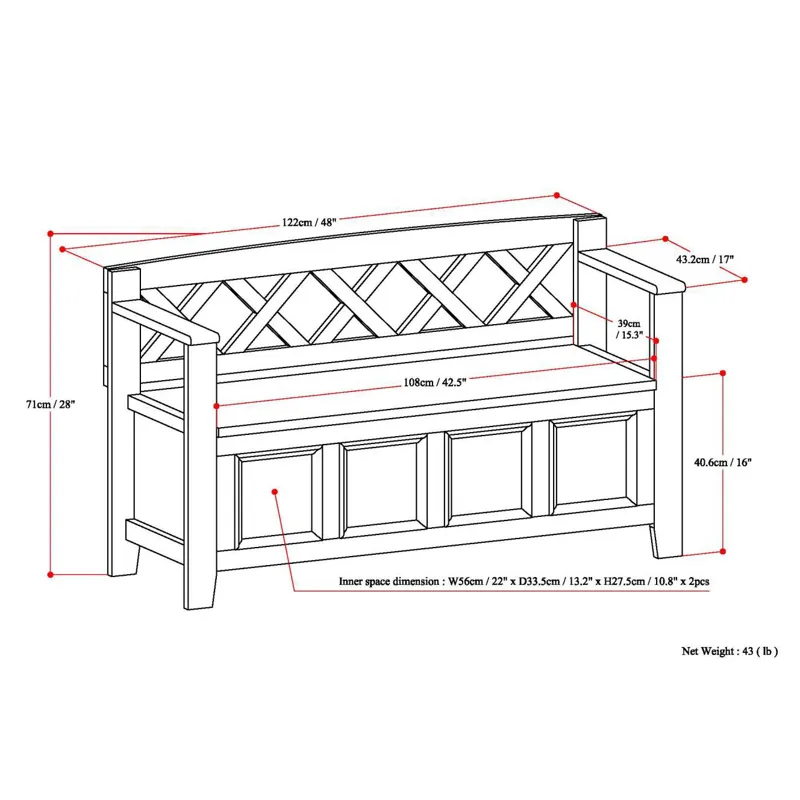 122cm / 48"

43.2cm / 17"

39cm / 15.3"

71cm / 28"

108cm / 42.5"

40.6cm / 16"

Inner space dimension : W56cm / 22" x D33.5cm / 13.2" x H27.5cm / 10.8" x 2pcs

Net Weight : 43 ( lb )