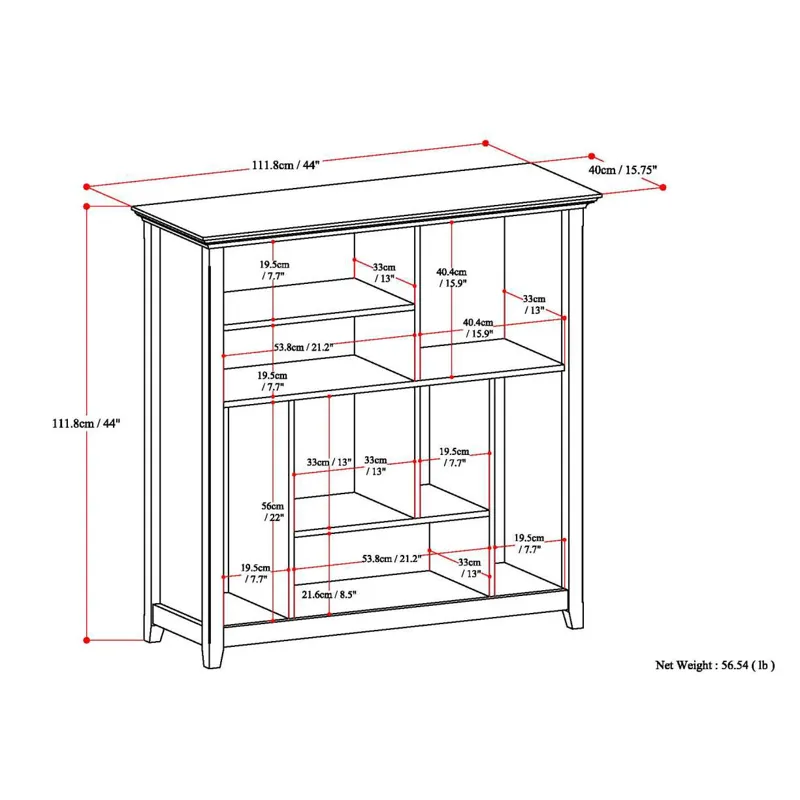 111.8cm / 44"

40cm / 15.75"

111.8cm / 44"

19.5cm / 7.7"

33cm / 13"

40.4cm / 15.9"

33cm / 13"

40.4cm / 15.9"

53.8cm / 21.2"

19.5cm / 7.7"

33cm / 13"

33cm / 13"

19.5cm / 7.7"

56cm / 22"

19.5cm / 7.7"

19.5cm / 7.7"

53.8cm / 21.2"

33cm / 13"

21.6cm / 8.5"

Net Weight : 56.54 ( lb )