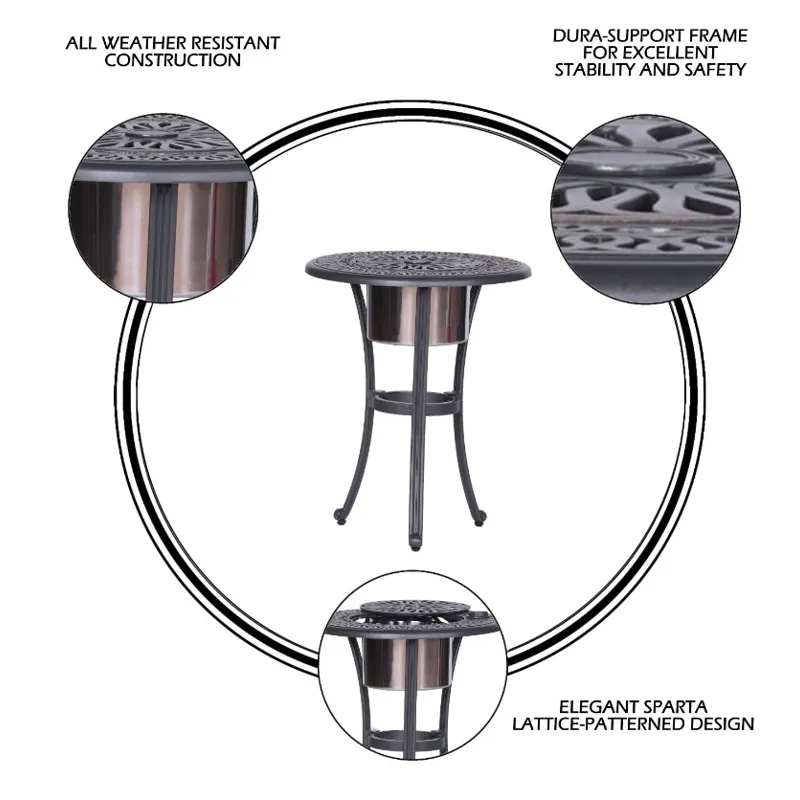 ALL WEATHER RESISTANT CONSTRUCTION

DURA-SUPPORT FRAME FOR EXCELLENT STABILITY AND SAFETY

ELEGANT SPARTA LATTICE-PATTERNED DESIGN