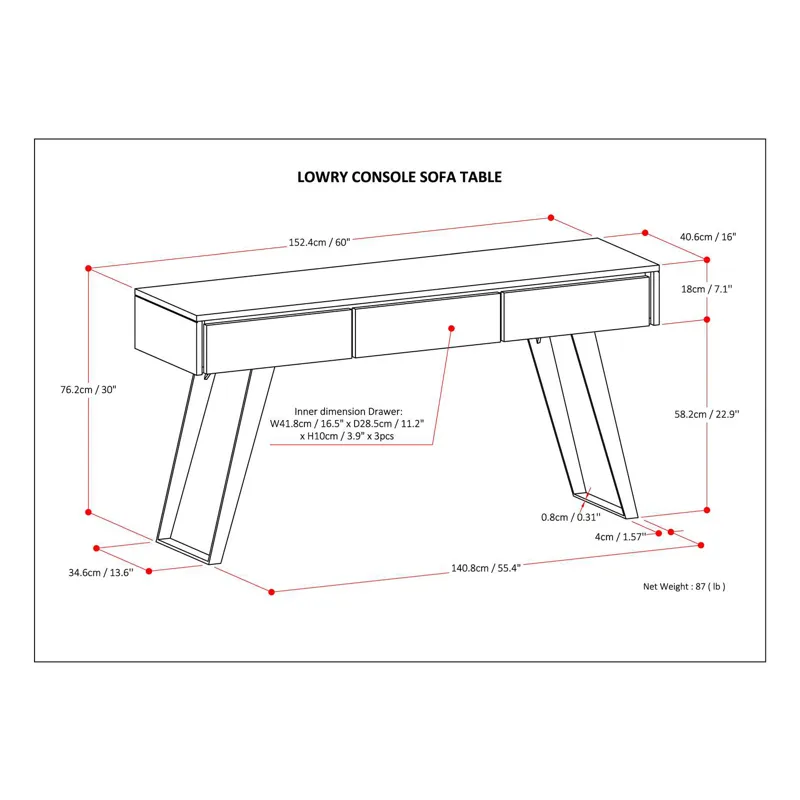 LOWRY CONSOLE SOFA TABLE

152.4cm / 60"

40.6cm / 16"

18cm / 7.1''

76.2cm / 30"

Inner dimension Drawer:
W41.8cm / 16.5" x D28.5cm / 11.2"
x H10cm / 3.9" x 3pcs

58.2cm / 22.9''

0.8cm / 0.31''

4cm / 1.57''

34.6cm / 13.6''

140.8cm / 55.4"

Net Weight : 87 ( lb )