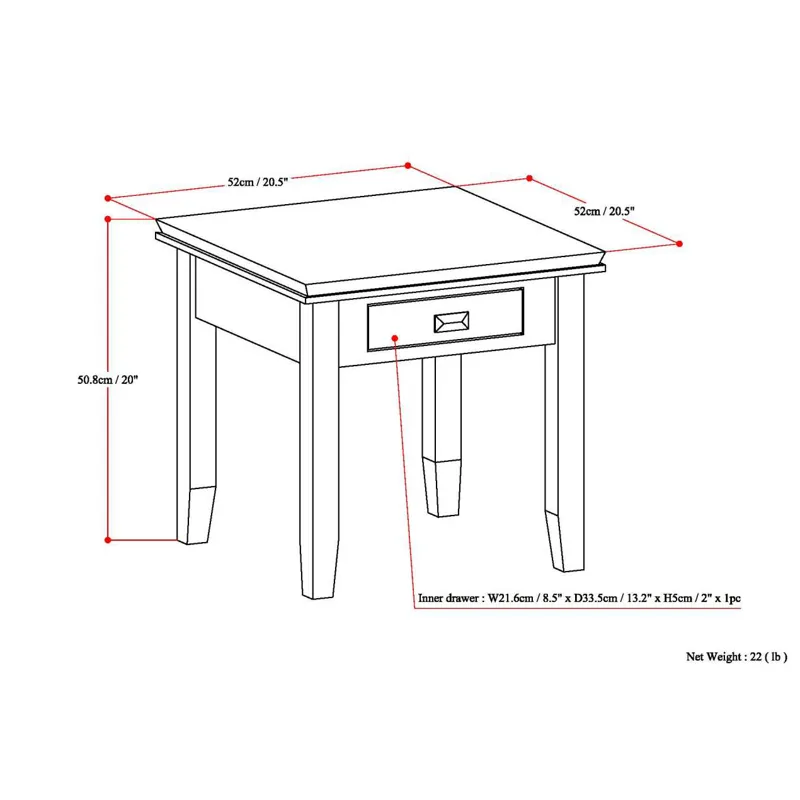 52cm / 20.5"

52cm / 20.5"

50.8cm / 20"

Inner drawer : W21.6cm / 8.5" x D33.5cm / 13.2" x H5cm / 2" x 1pc

Net Weight : 22 ( lb )