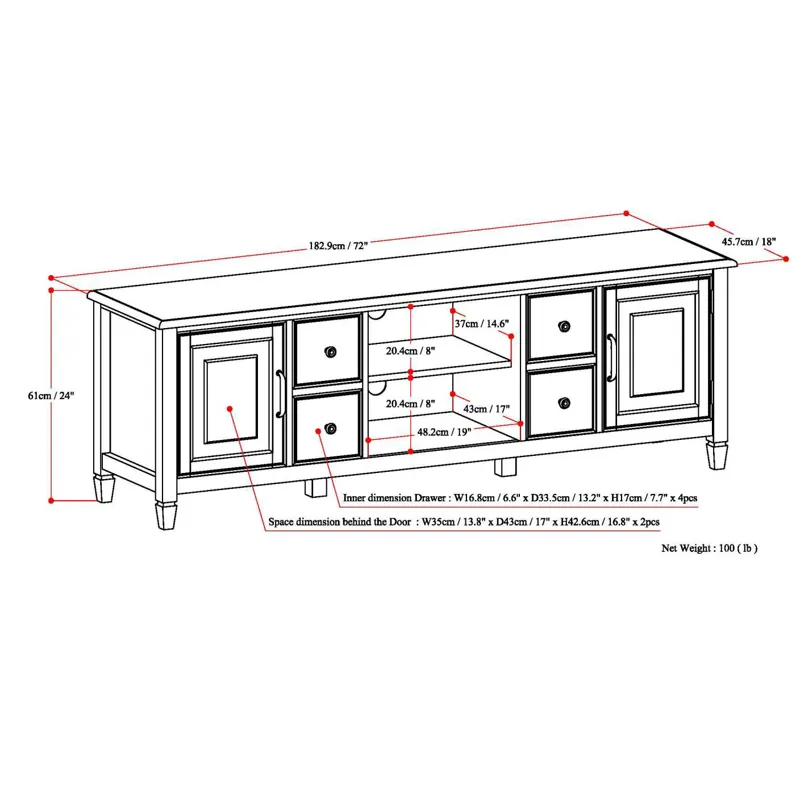 182.9cm / 72"

45.7cm / 18"

61cm / 24"

37cm / 14.6"

20.4cm / 8"

20.4cm / 8"

43cm / 17"

48.2cm / 19"

Inner dimension Drawer : W16.8cm / 6.6" x D33.5cm / 13.2" x H17cm / 7.7" x 4pcs

Space dimension behind the Door : W35cm / 13.8" x D43cm / 17" x H42.6cm / 16.8" x 2pcs

Net Weight : 100 ( lb )