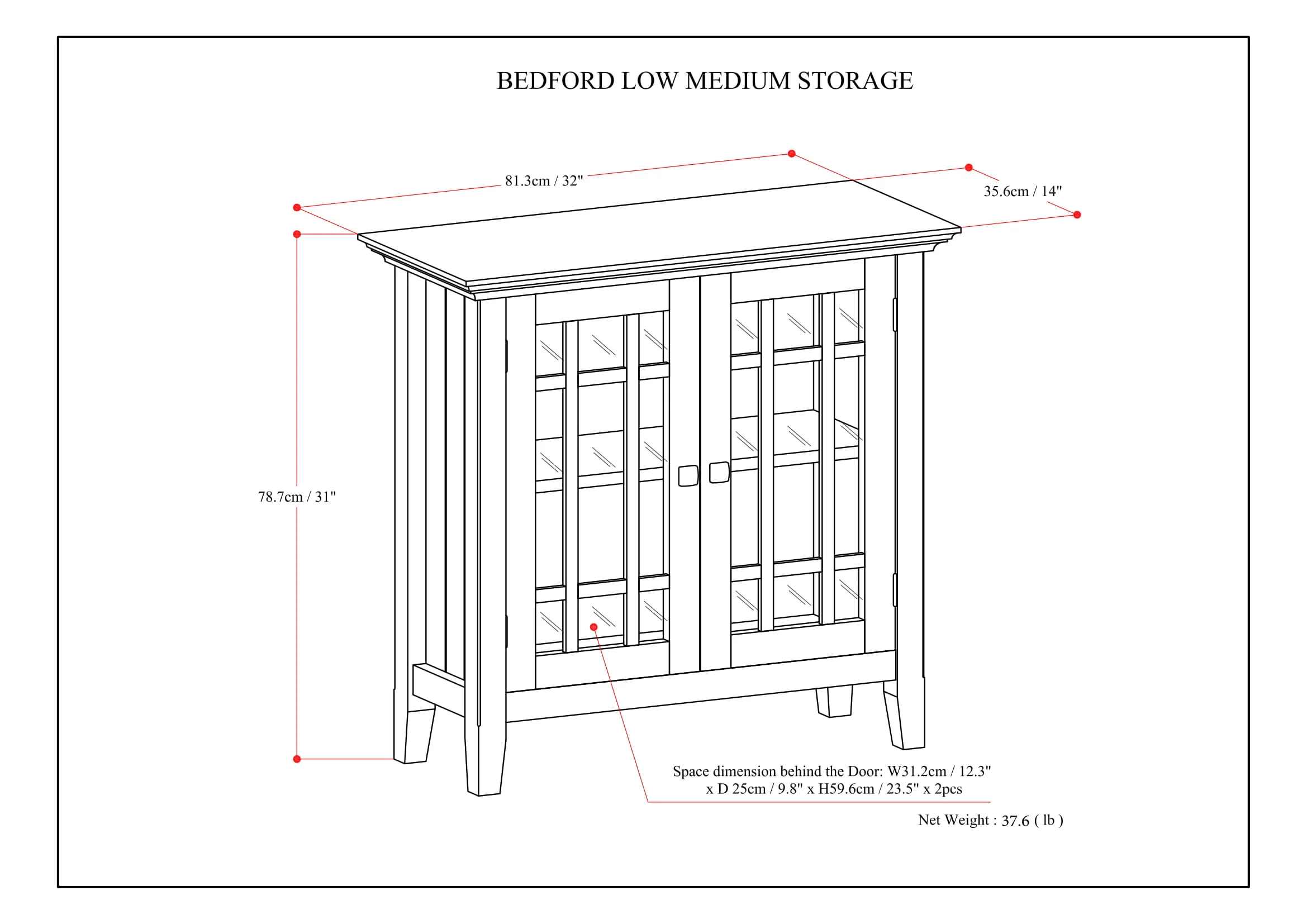 BEDFORD LOW MEDIUM STORAGE

81.3cm / 32"

35.6cm / 14"

78.7cm / 31"

Space dimension behind the Door: W31.2cm / 12.3" x D 25cm / 9.8" x H59.6cm / 23.5" x 2pcs

Net Weight : 37.6 ( lb )