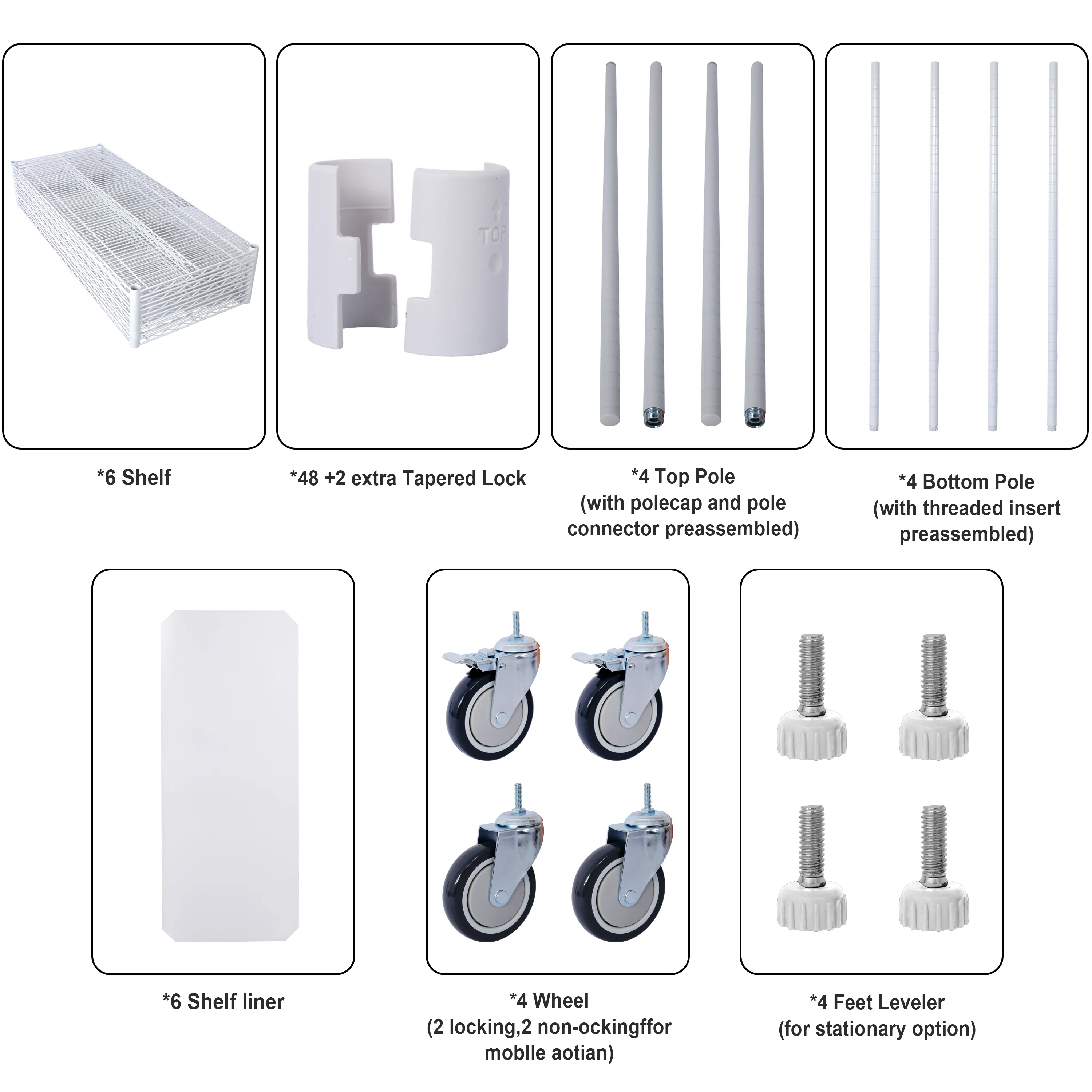 TOP

*6 Shelf

*48 +2 extra Tapered Lock

*4 Top Pole
(with polecap and pole connector preassembled)

*4 Bottom Pole
(with threaded insert preassembled)

*6 Shelf liner

*4 Wheel
(2 locking,2 non-ockingffor moblle aotian)

*4 Feet Leveler
(for stationary option)