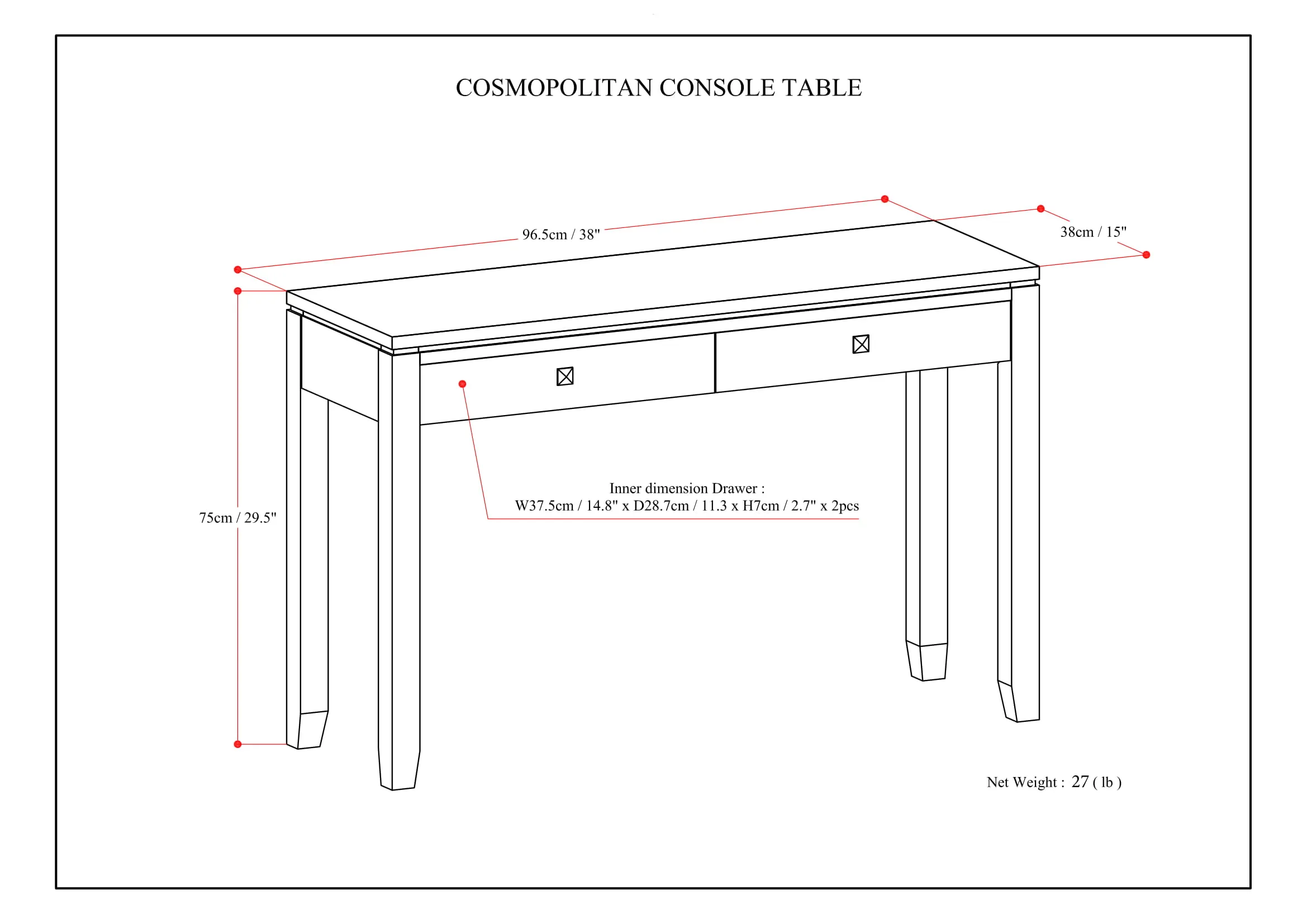 COSMOPOLITAN CONSOLE TABLE

96.5cm / 38"

38cm / 15"

75cm / 29.5"

Inner dimension Drawer :
W37.5cm / 14.8" x D28.7cm / 11.3 x H7cm / 2.7" x 2pcs

Net Weight : 27 ( lb )