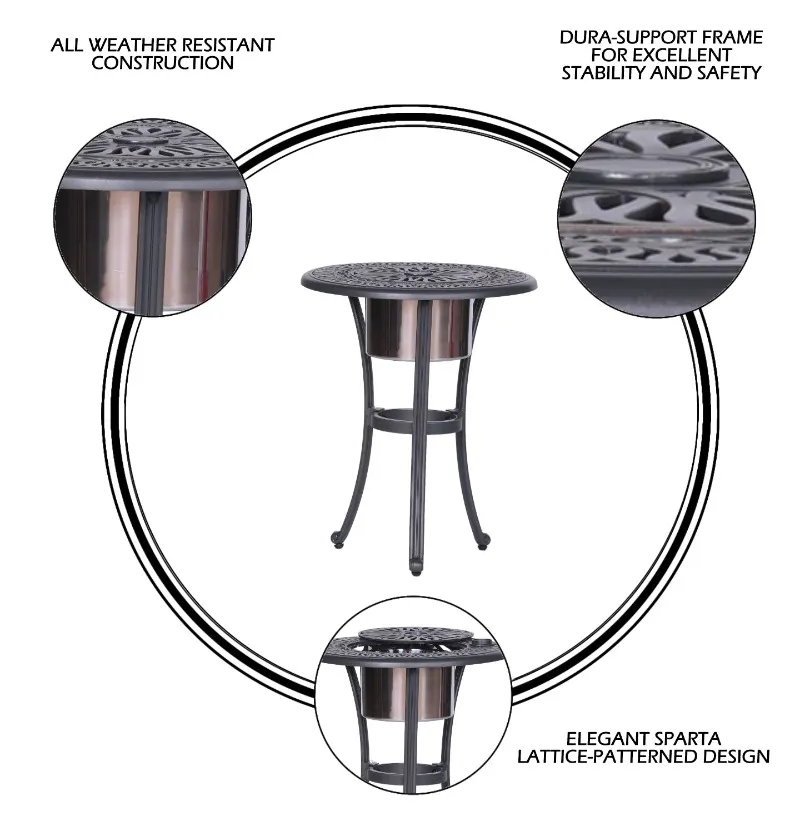 ALL WEATHER RESISTANT CONSTRUCTION

DURA-SUPPORT FRAME FOR EXCELLENT STABILITY AND SAFETY

ELEGANT SPARTA LATTICE-PATTERNED DESIGN