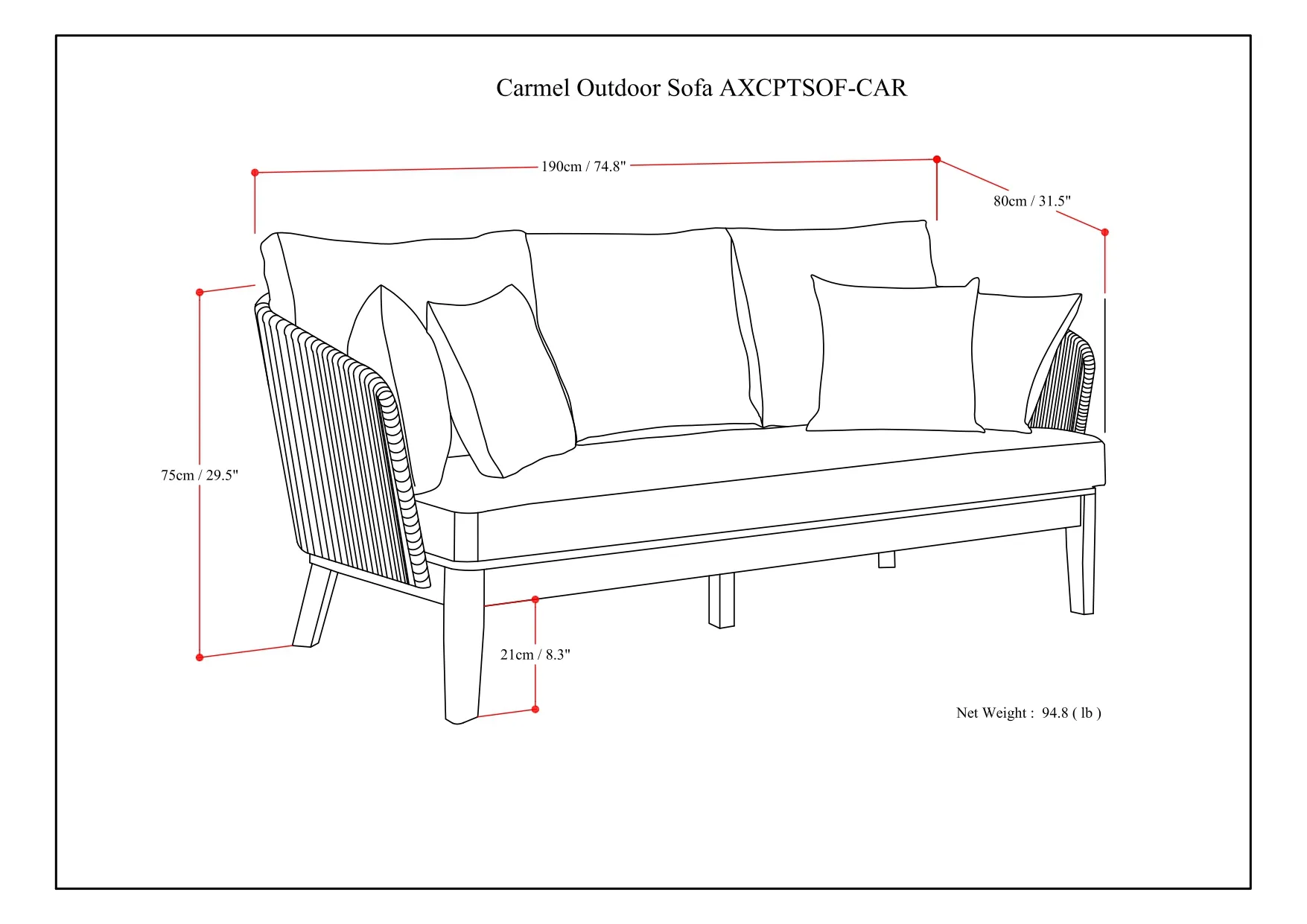 Carmel Outdoor Sofa AXCPTSOF-CAR

190cm / 74.8"

80cm / 31.5"

75cm / 29.5"

21cm / 8.3"

Net Weight : 94.8 ( lb )