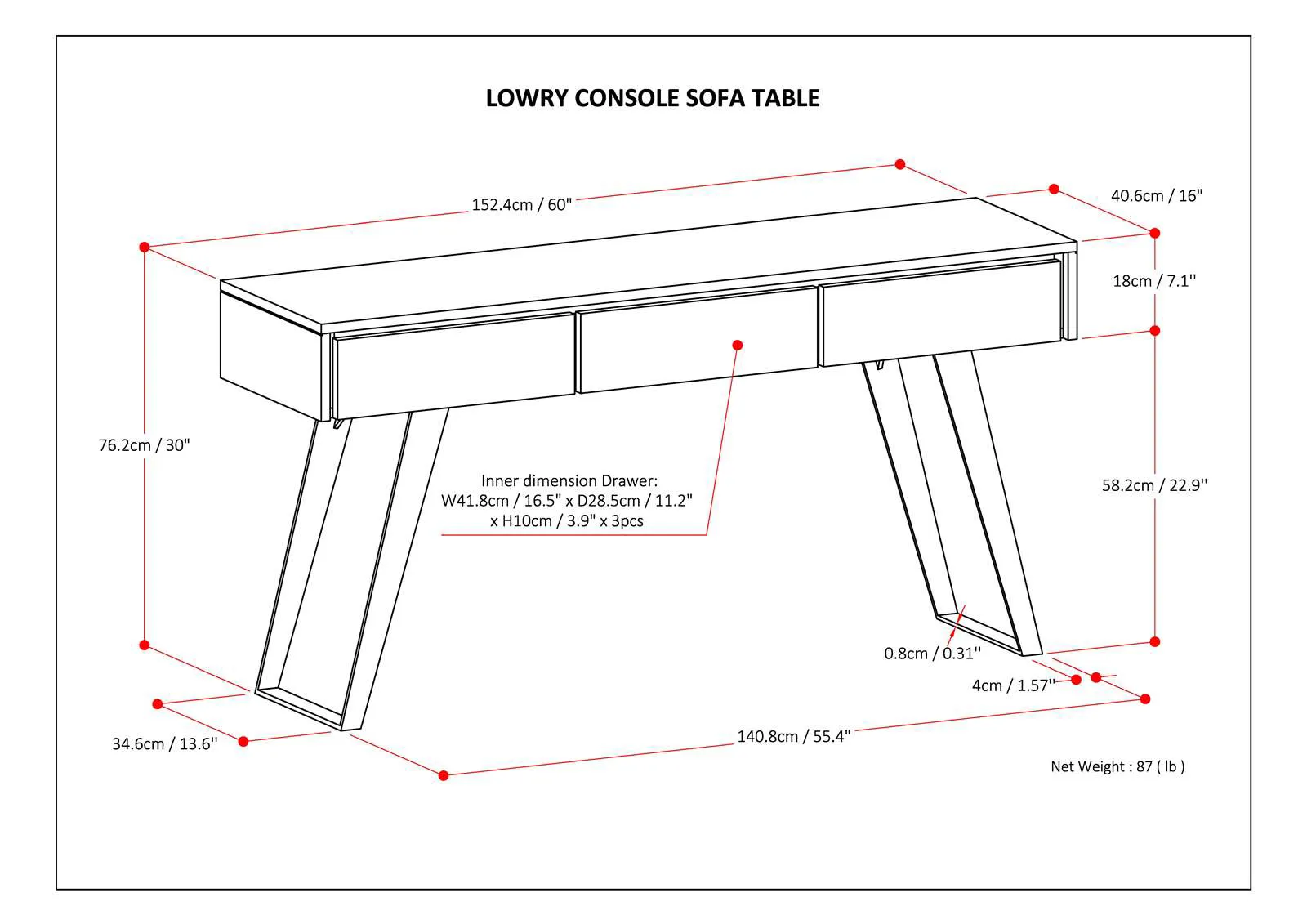 LOWRY CONSOLE SOFA TABLE

152.4cm / 60"

40.6cm / 16"

18cm / 7.1''

76.2cm / 30"

Inner dimension Drawer:
W41.8cm / 16.5" x D28.5cm / 11.2"
x H10cm / 3.9" x 3pcs

58.2cm / 22.9''

0.8cm / 0.31''

4cm / 1.57''

34.6cm / 13.6''

140.8cm / 55.4"

Net Weight : 87 ( lb )