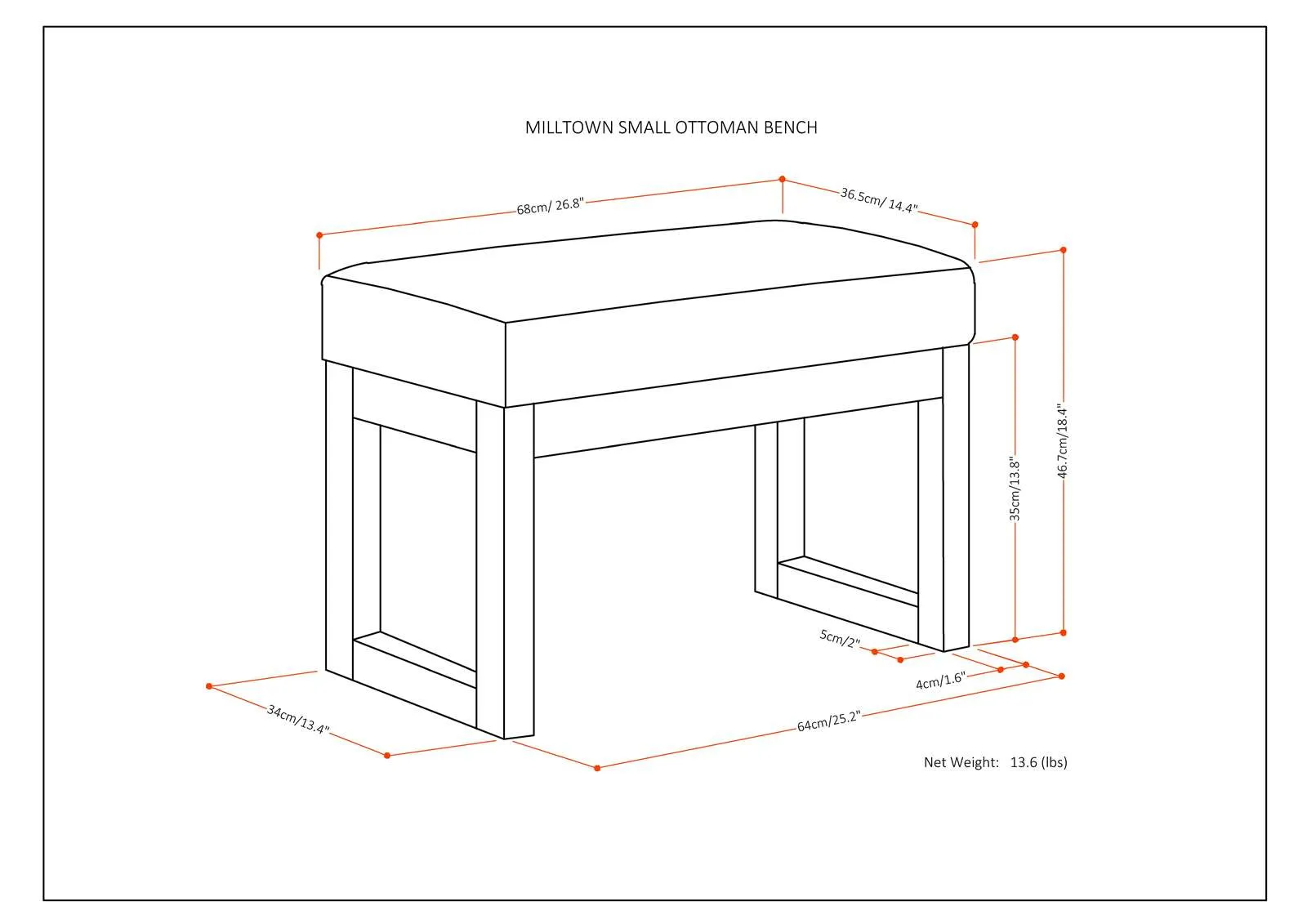 MILLTOWN SMALL OTTOMAN BENCH

68cm/ 26.8"

36.5cm/ 14.4"

46.7cm/18.4"

35cm/13.8"

5cm/2"

4cm/1.6"

34cm/13.4"

64cm/25.2"

Net Weight: 13.6 (lbs)